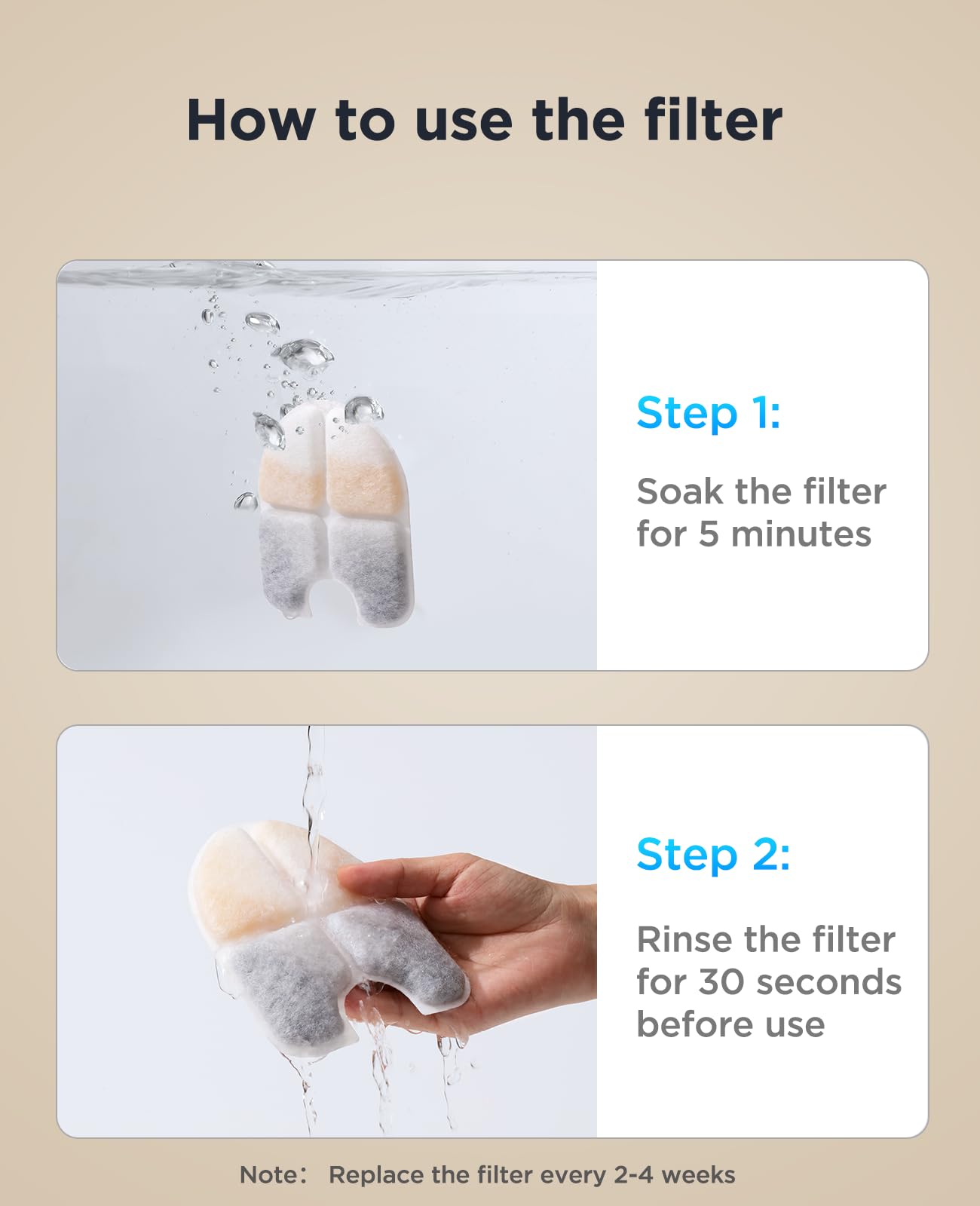 How to use the filter

Step 1:

Soak the filter for 5 minutes

Step 2:

Rinse the filter for 30 seconds before use

Note： Replace the filter every 2-4 weeks