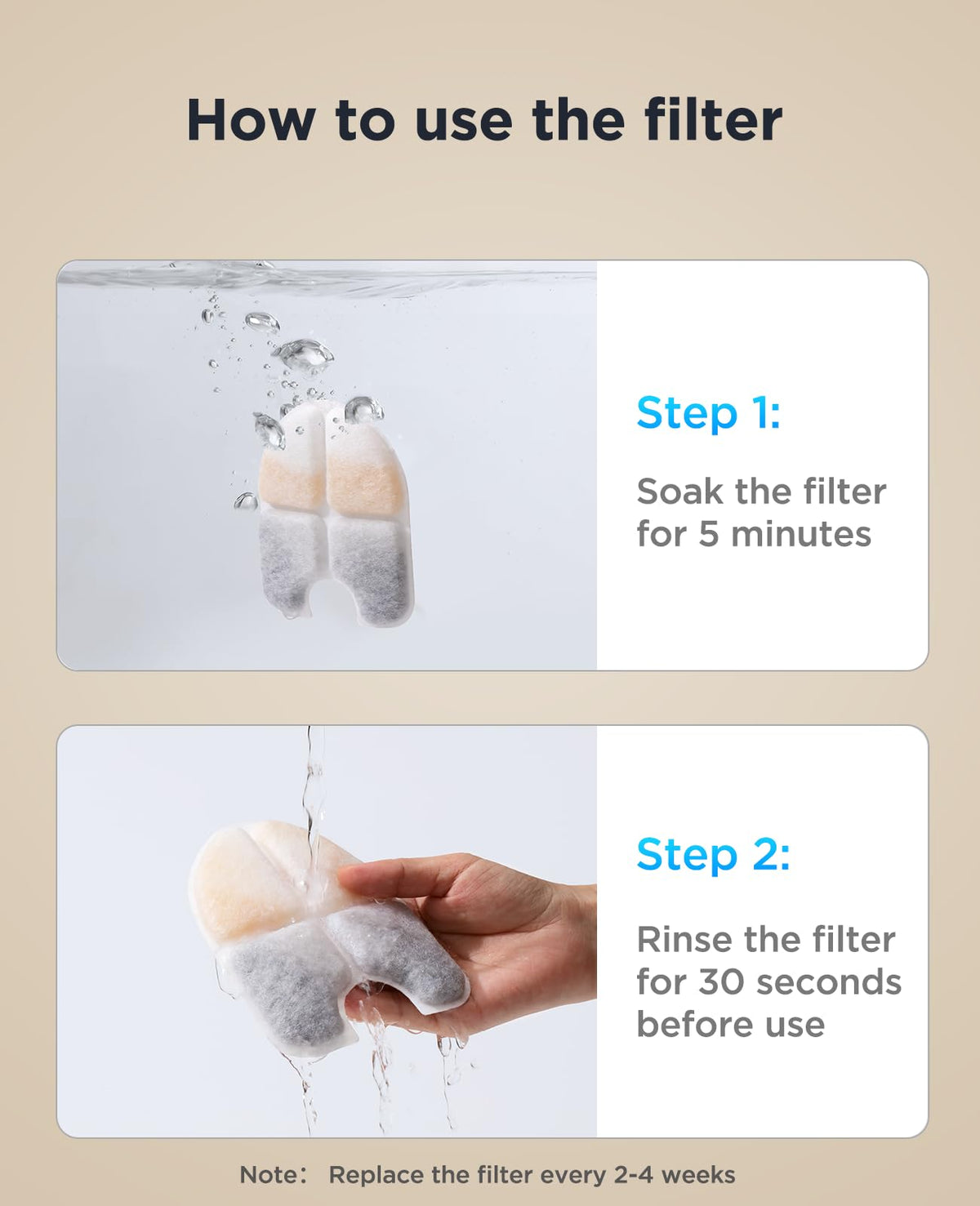 How to use the filter

Step 1:

Soak the filter for 5 minutes

Step 2:

Rinse the filter for 30 seconds before use

Note： Replace the filter every 2-4 weeks