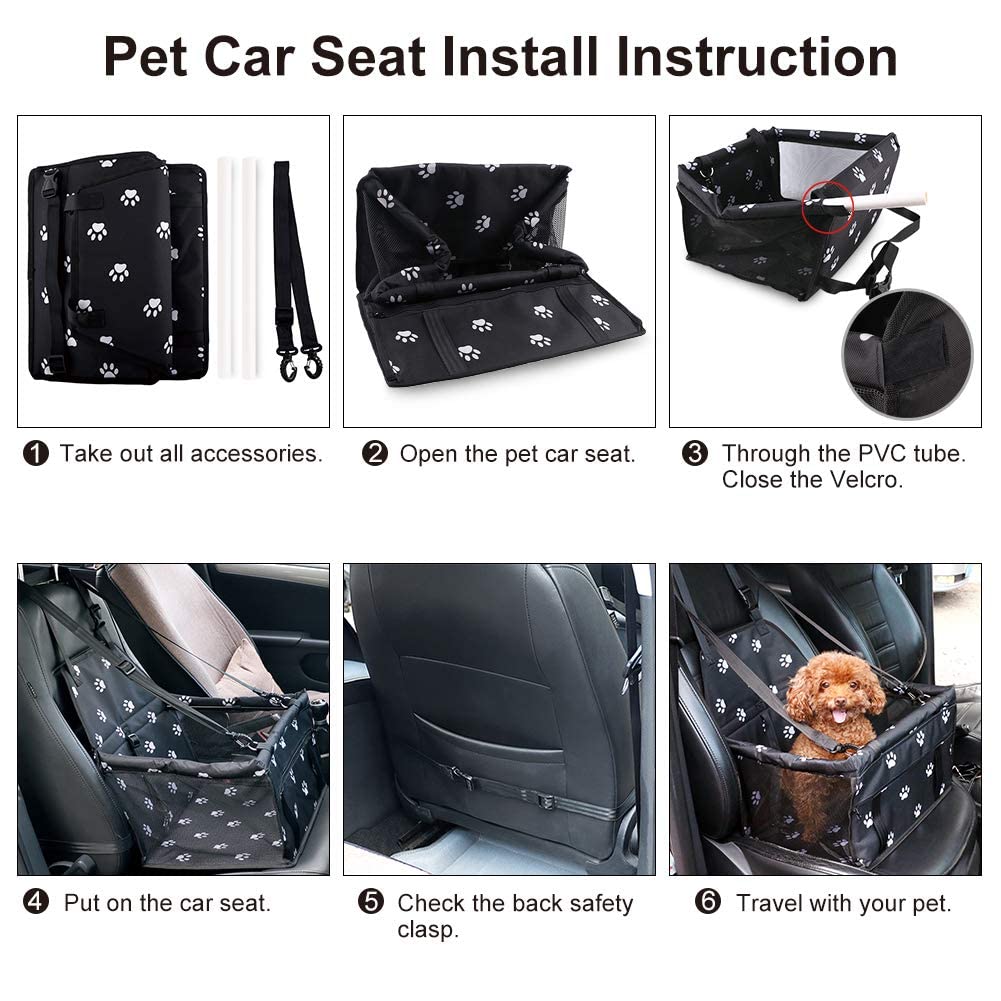 Pet Car Seat Install Instruction

❶ Take out all accessories.

❷ Open the pet car seat.

❸ Through the PVC tube. Close the Velcro.

❹ Put on the car seat.

❺ Check the back safety clasp.

❻ Travel with your pet.