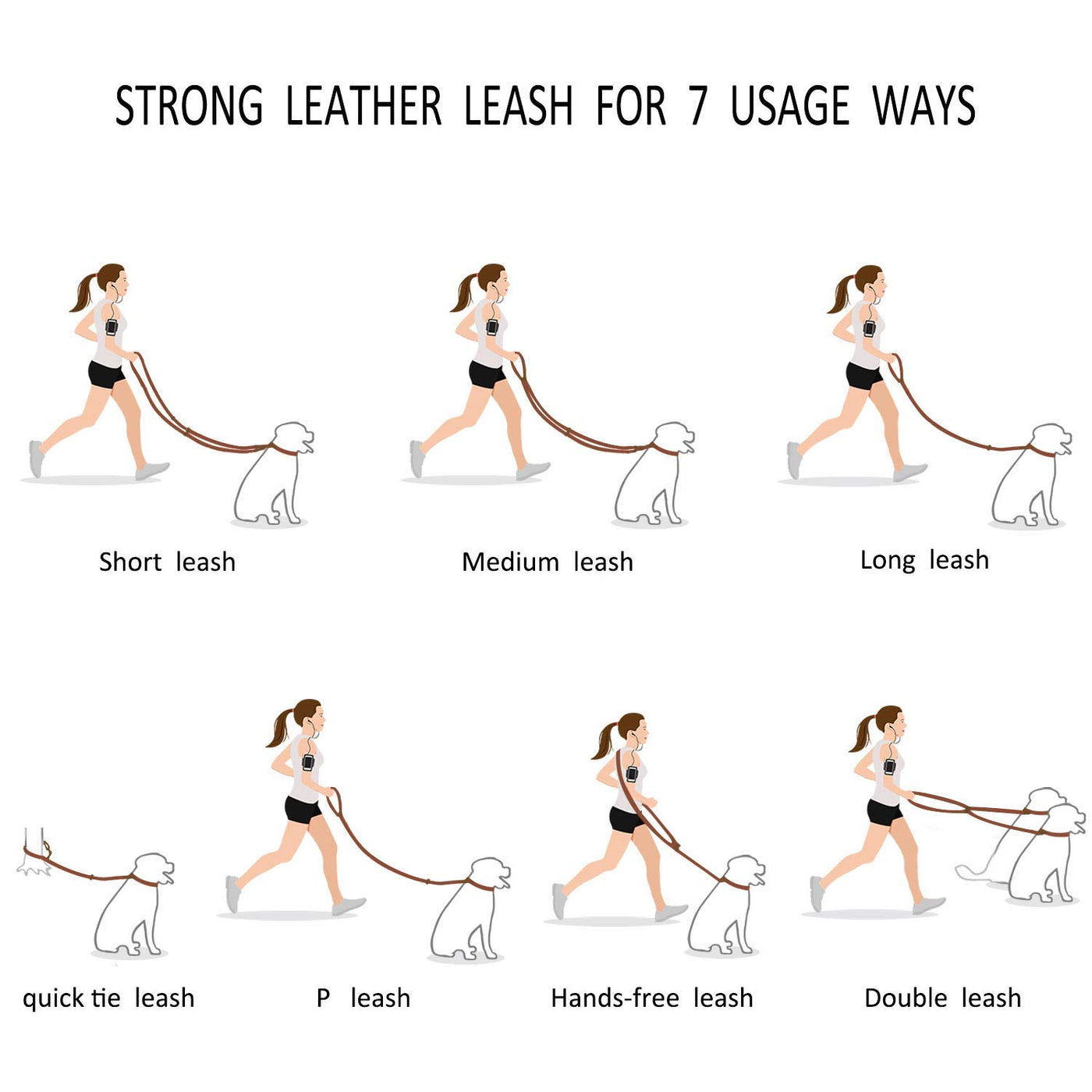 STRONG LEATHER LEASH FOR 7 USAGE WAYS

Short leash

Medium leash

Long leash

quick tie leash

P leash

Hands-free leash

Double leash