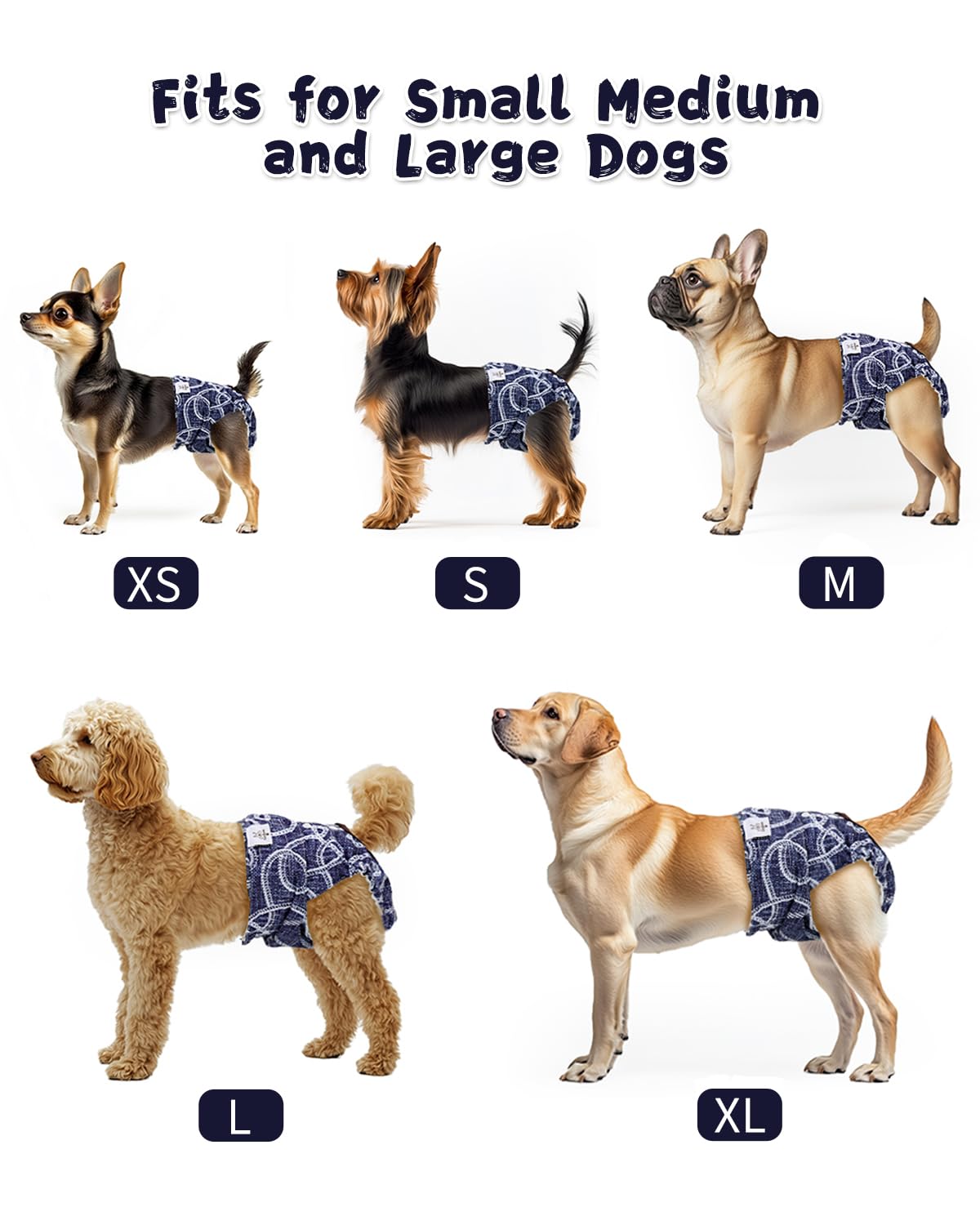 Fits for Small Medium and Large Dogs

XS

S

M

L

XL