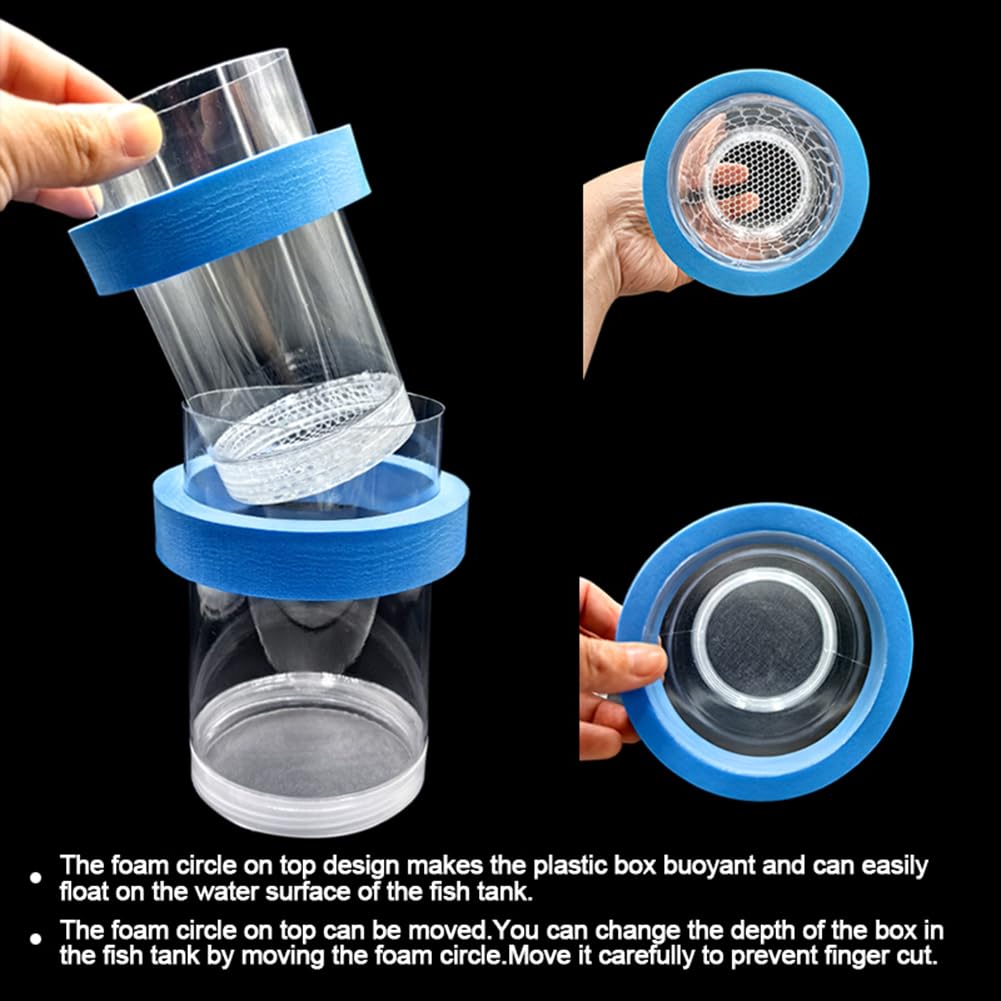 • The foam circle on top design makes the plastic box buoyant and can easily float on the water surface of the fish tank.

• The foam circle on top can be moved.You can change the depth of the box in the fish tank by moving the foam circle.Move it carefully to prevent finger cut.