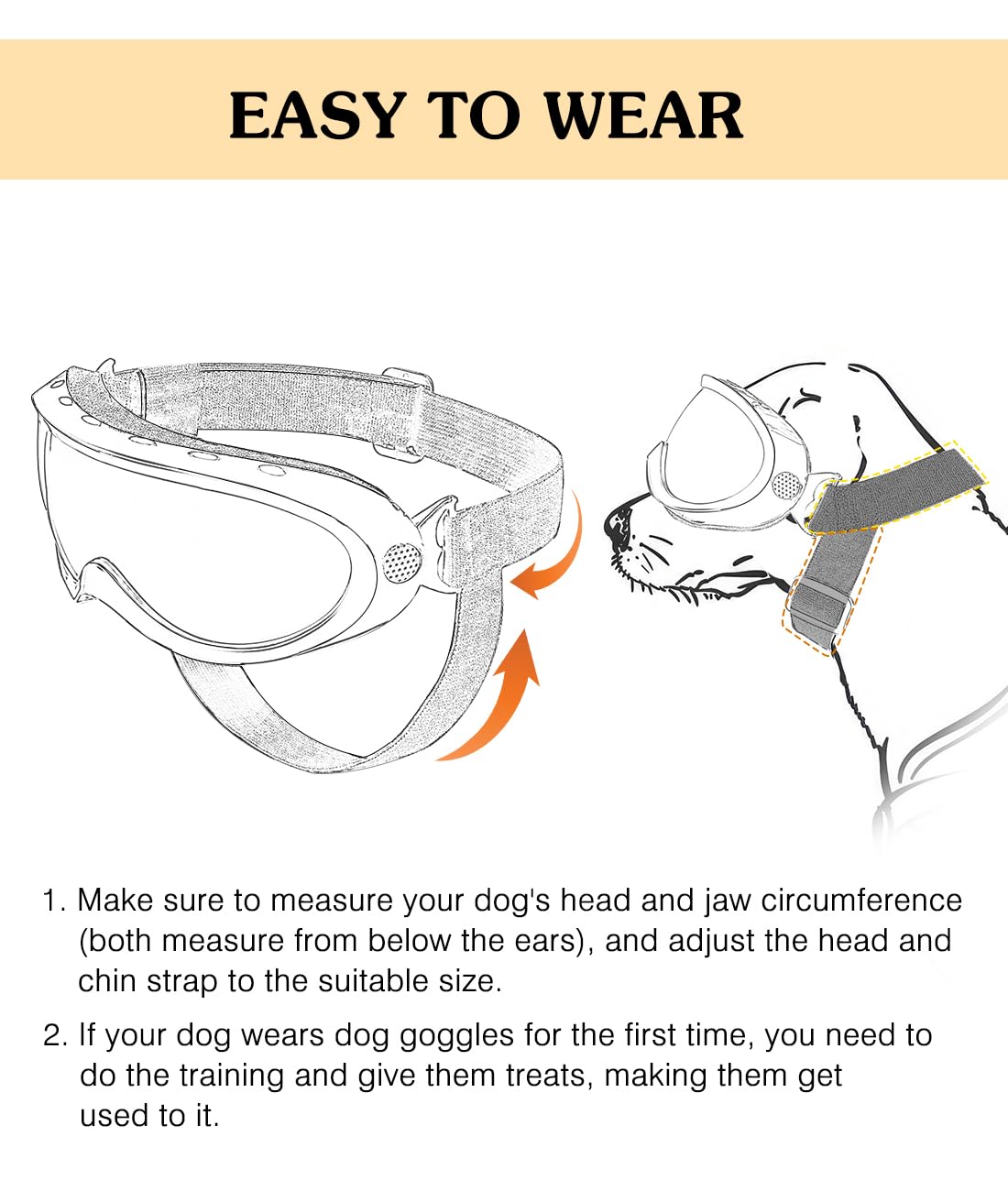 EASY TO WEAR

1. Make sure to measure your dog's head and jaw circumference (both measure from below the ears), and adjust the head and chin strap to the suitable size.

2. If your dog wears dog goggles for the first time, you need to do the training and give them treats, making them get used to it.