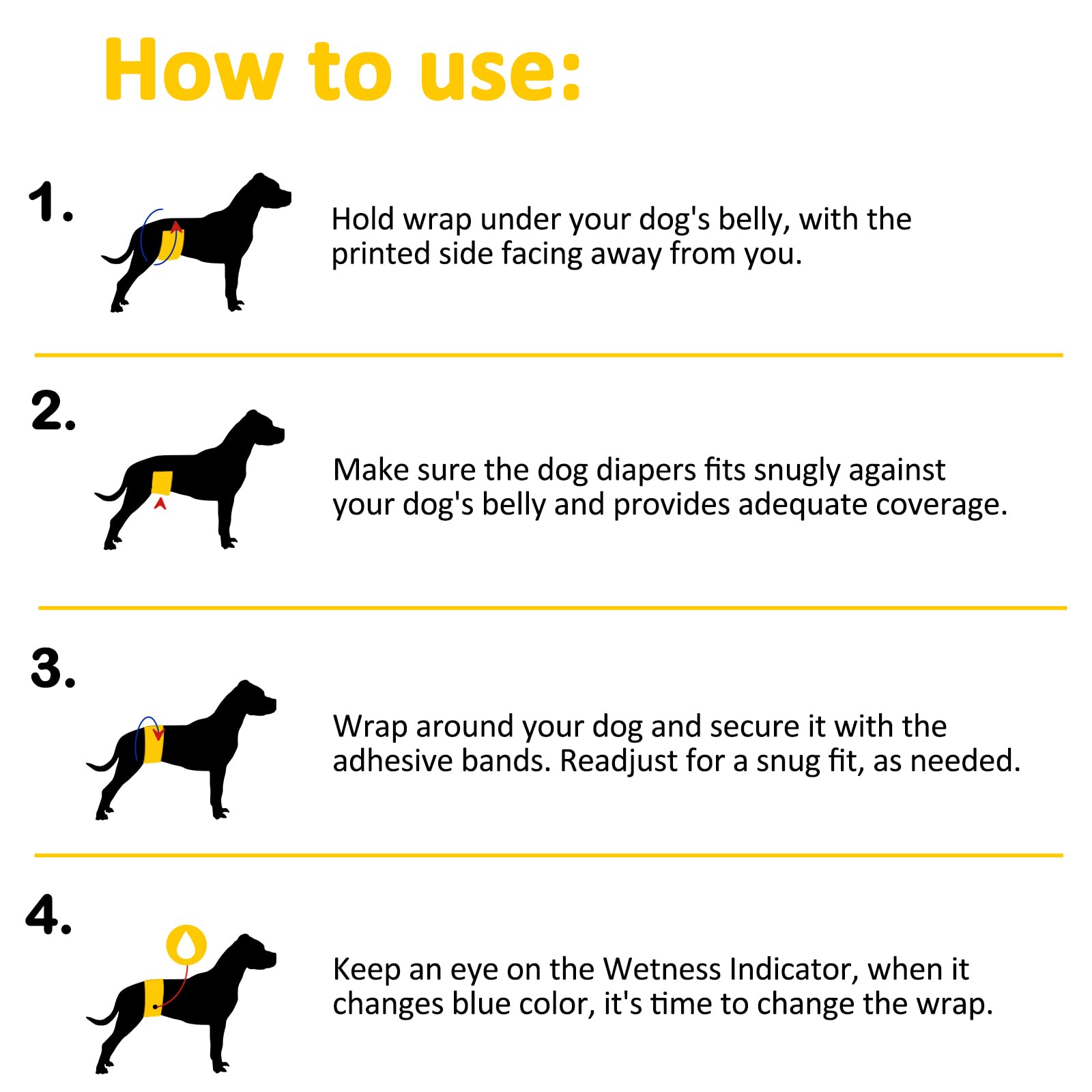 How to use:

1.

Hold wrap under your dog's belly, with the printed side facing away from you.

2.

Make sure the dog diapers fits snugly against your dog's belly and provides adequate coverage.

3.

Wrap around your dog and secure it with the adhesive bands. Readjust for a snug fit, as needed.

4.

Keep an eye on the Wetness Indicator, when it changes blue color, it's time to change the wrap.