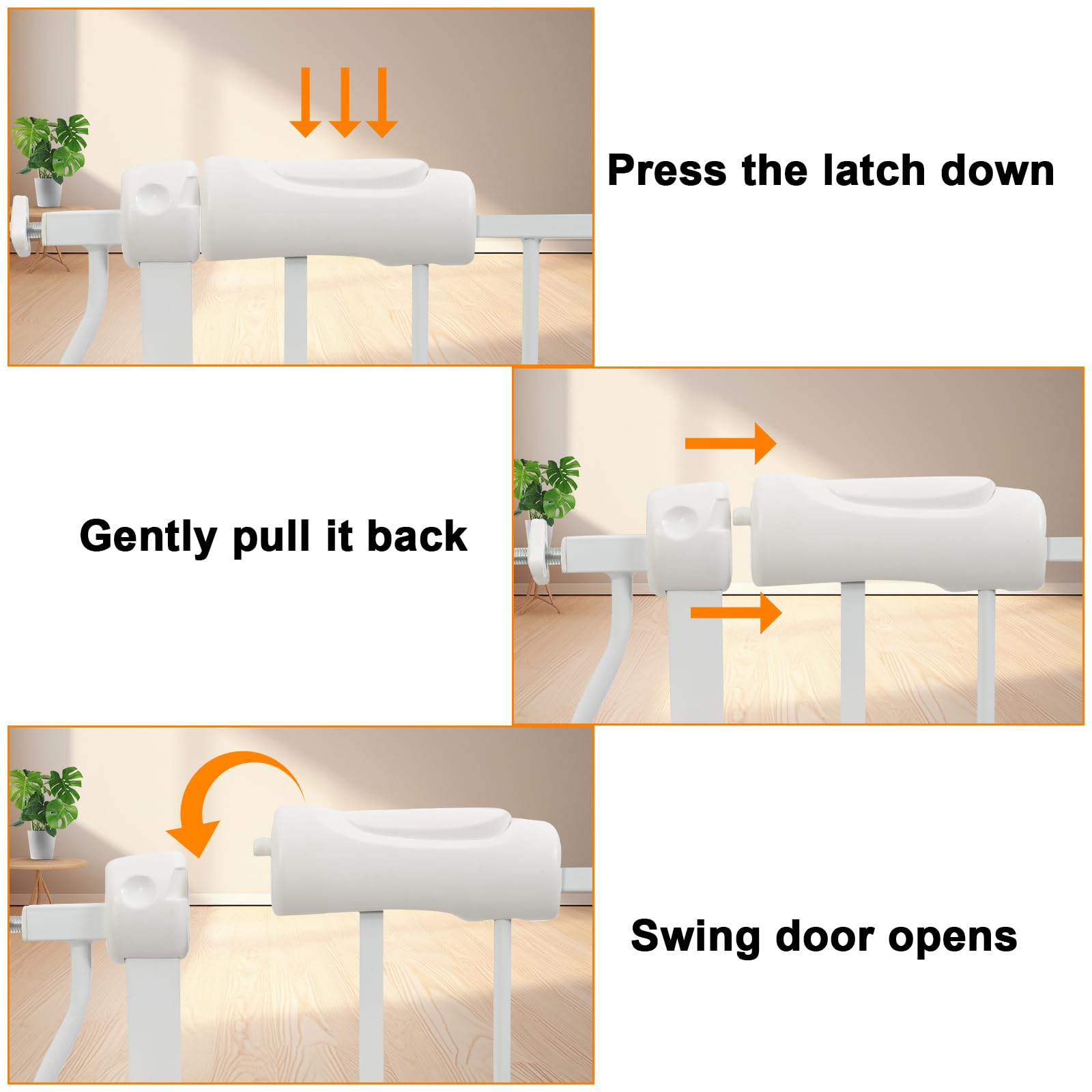 Press the latch down

Gently pull it back

Swing door opens