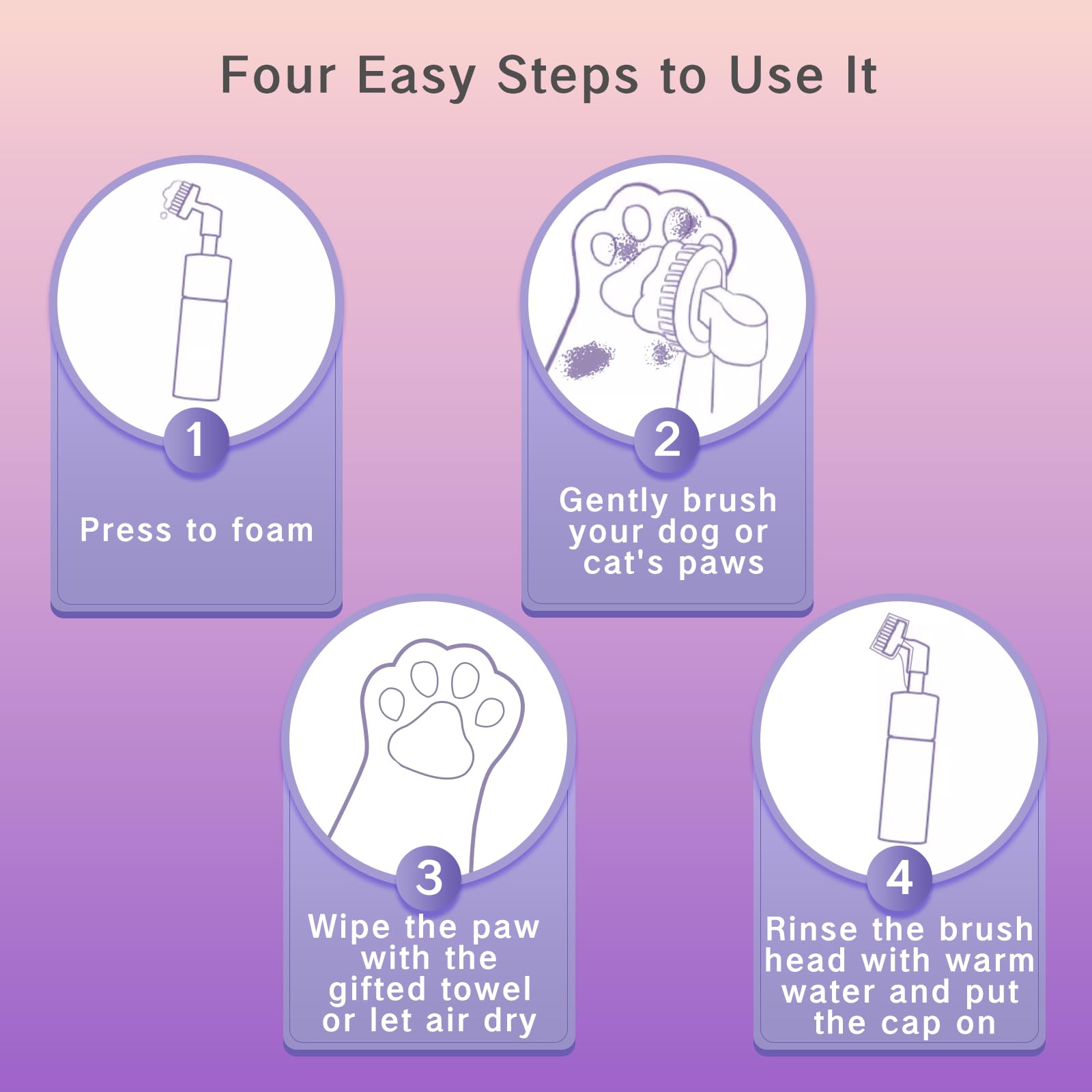 Four Easy Steps to Use It

1

Press to foam

2

Gently brush your dog or cat's paws

3

Wipe the paw with the gifted towel or let air dry

4

Rinse the brush head with warm water and put the cap on