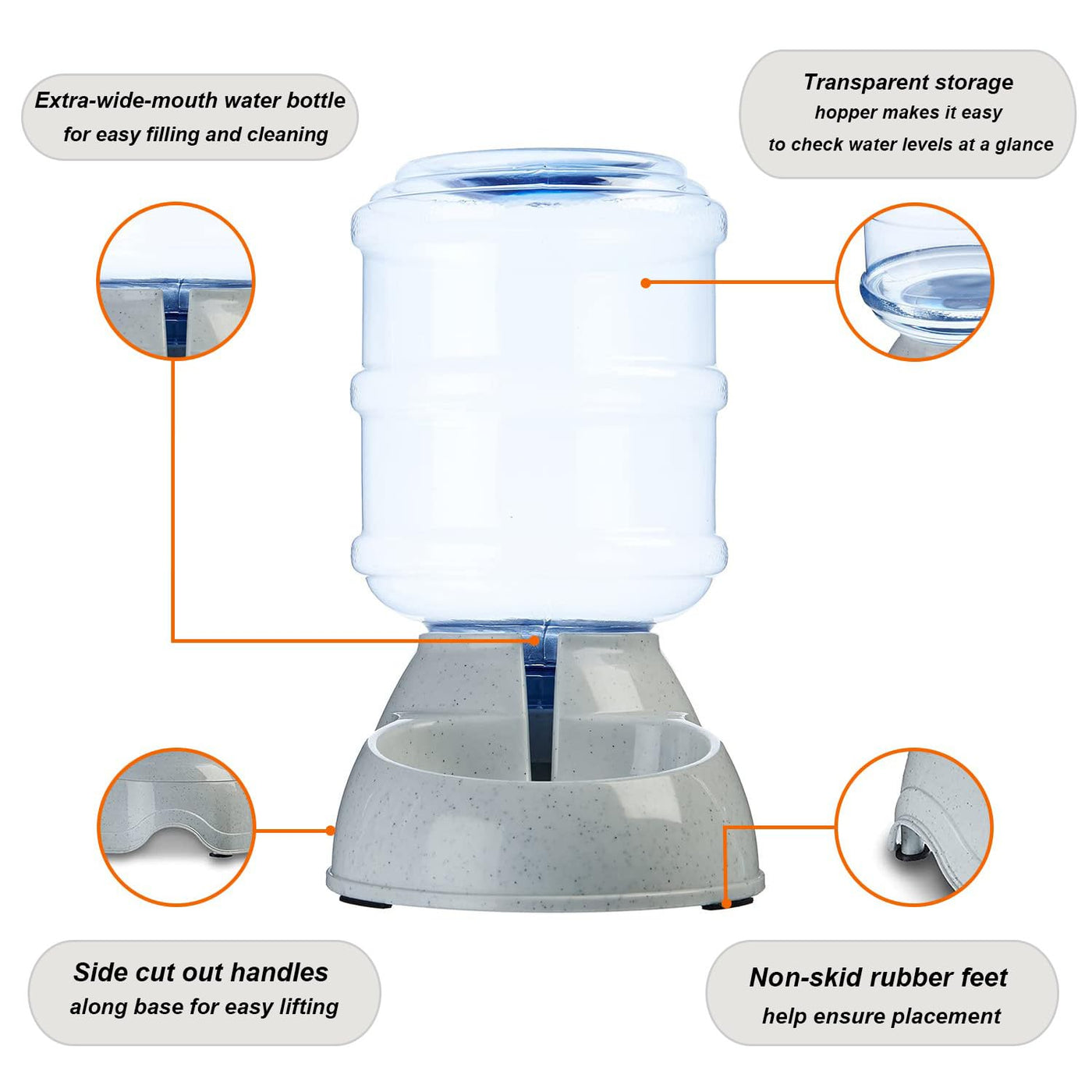 Extra-wide-mouth water bottle for easy filling and cleaning

Transparent storage hopper makes it easy to check water levels at a glance

Side cut out handles along base for easy lifting

Non-skid rubber feet help ensure placement