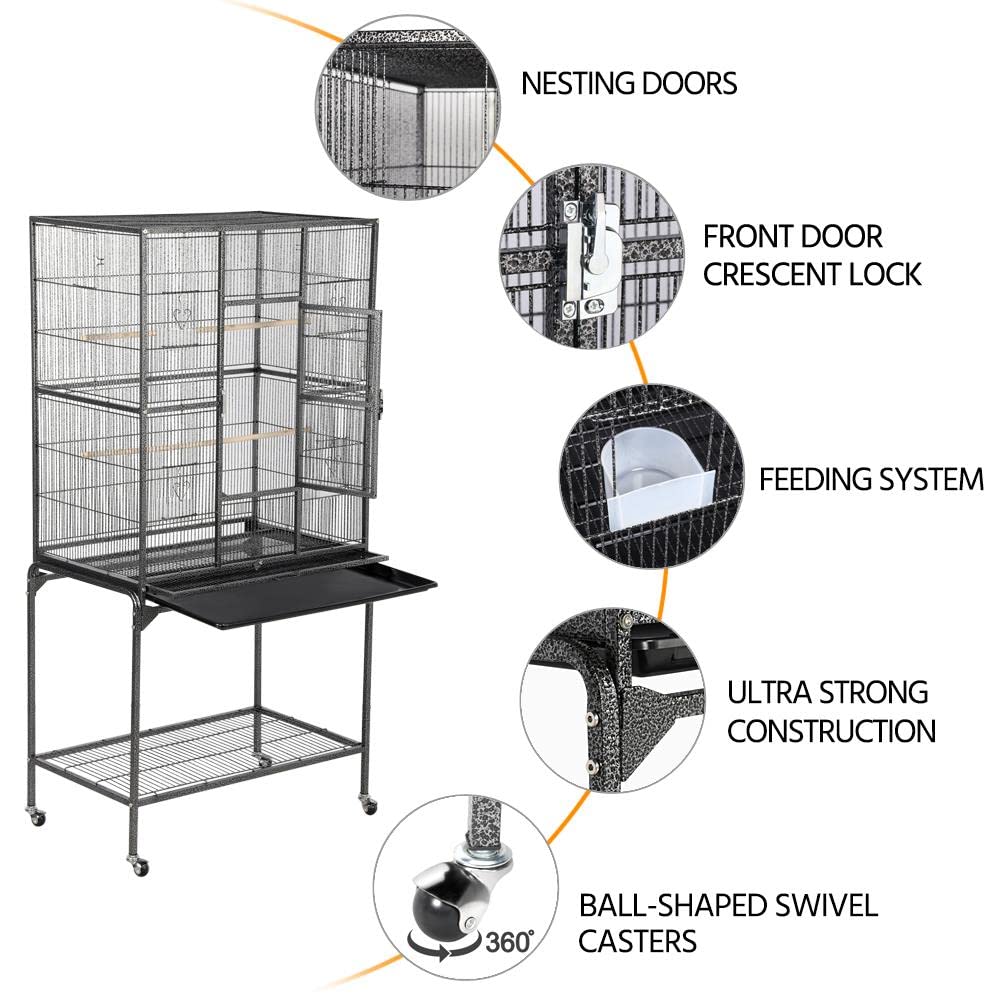 NESTING DOORS

FRONT DOOR CRESCENT LOCK

FEEDING SYSTEM

ULTRA STRONG CONSTRUCTION

360°

BALL-SHAPED SWIVEL CASTERS