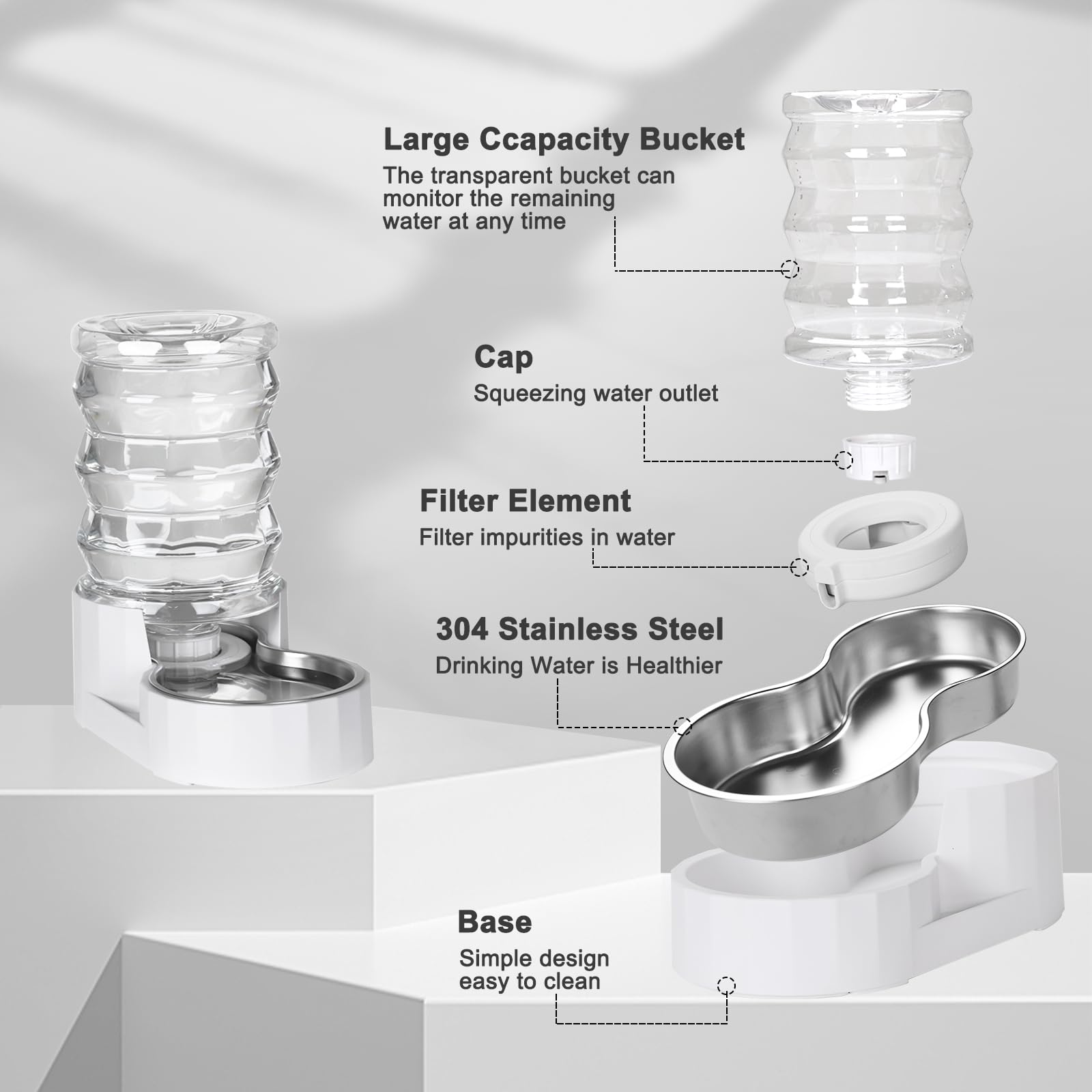 Large Ccapacity Bucket
The transparent bucket can monitor the remaining water at any time

Cap
Squeezing water outlet

Filter Element
Filter impurities in water

304 Stainless Steel
Drinking Water is Healthier

Base
Simple design easy to clean