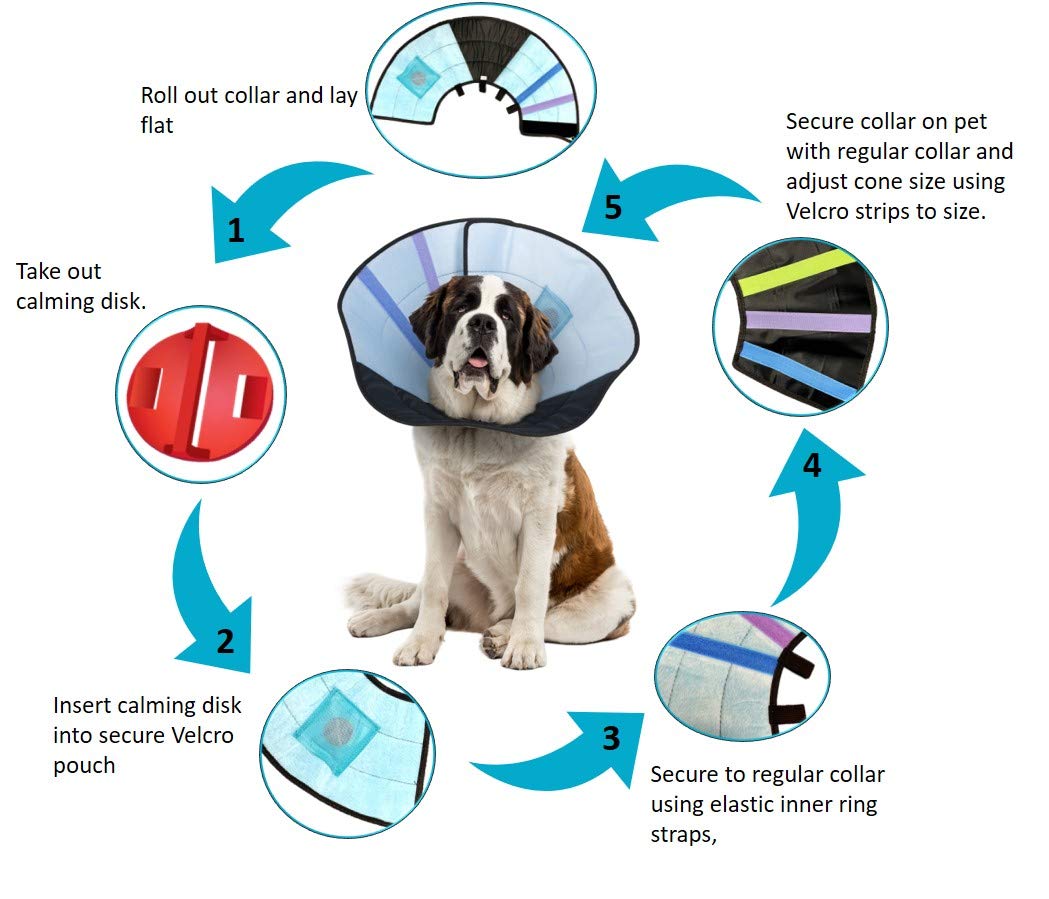 Roll out collar and lay flat

1

Take out calming disk.

2

Insert calming disk into secure Velcro pouch

3

Secure to regular collar using elastic inner ring straps,

4

5

Secure collar on pet with regular collar and adjust cone size using Velcro strips to size.