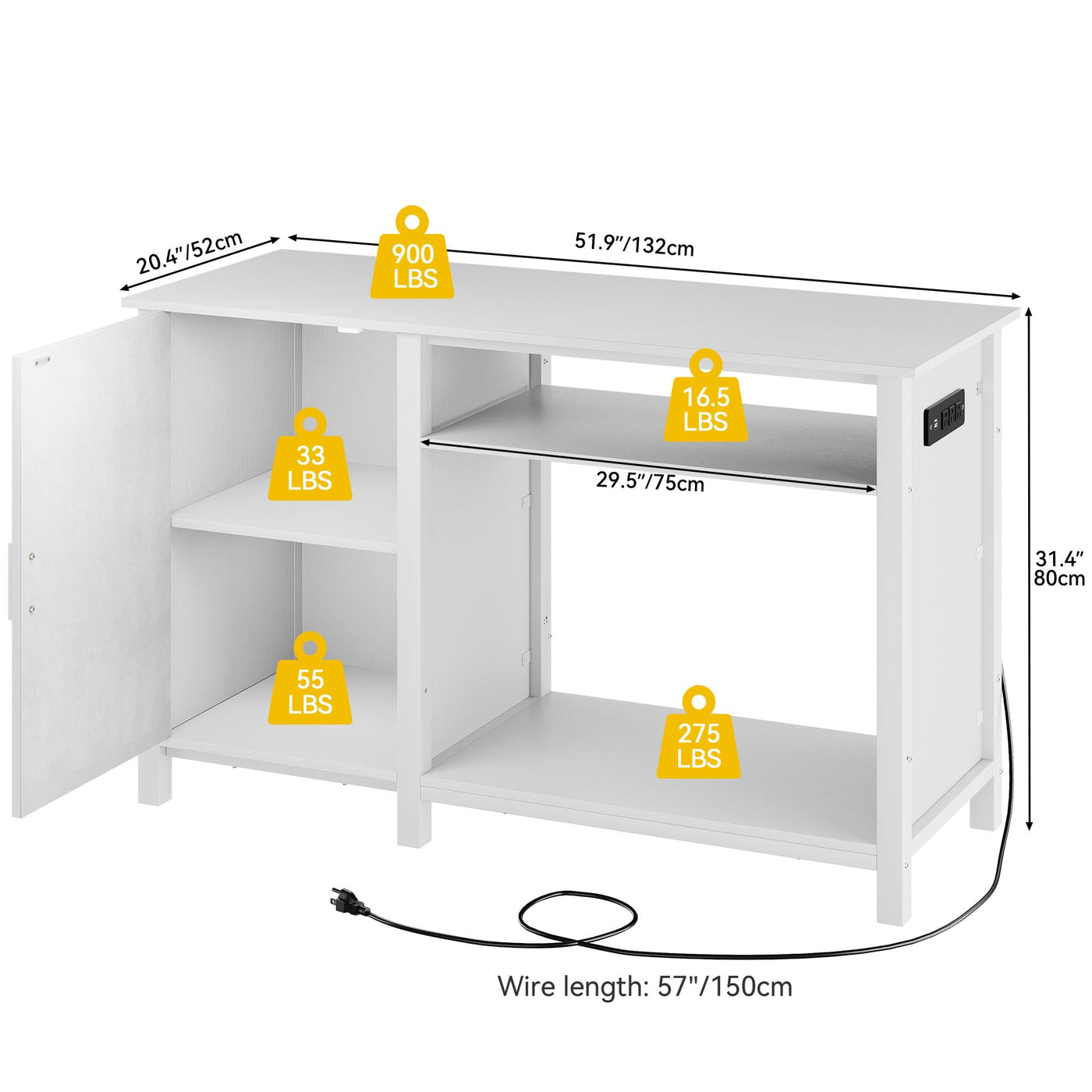 20.4"/52cm

900 LBS

51.9"/132cm

16.5 LBS

33 LBS

29.5"/75cm

31.4" 80cm

55 LBS

275 LBS

Wire length: 57"/150cm