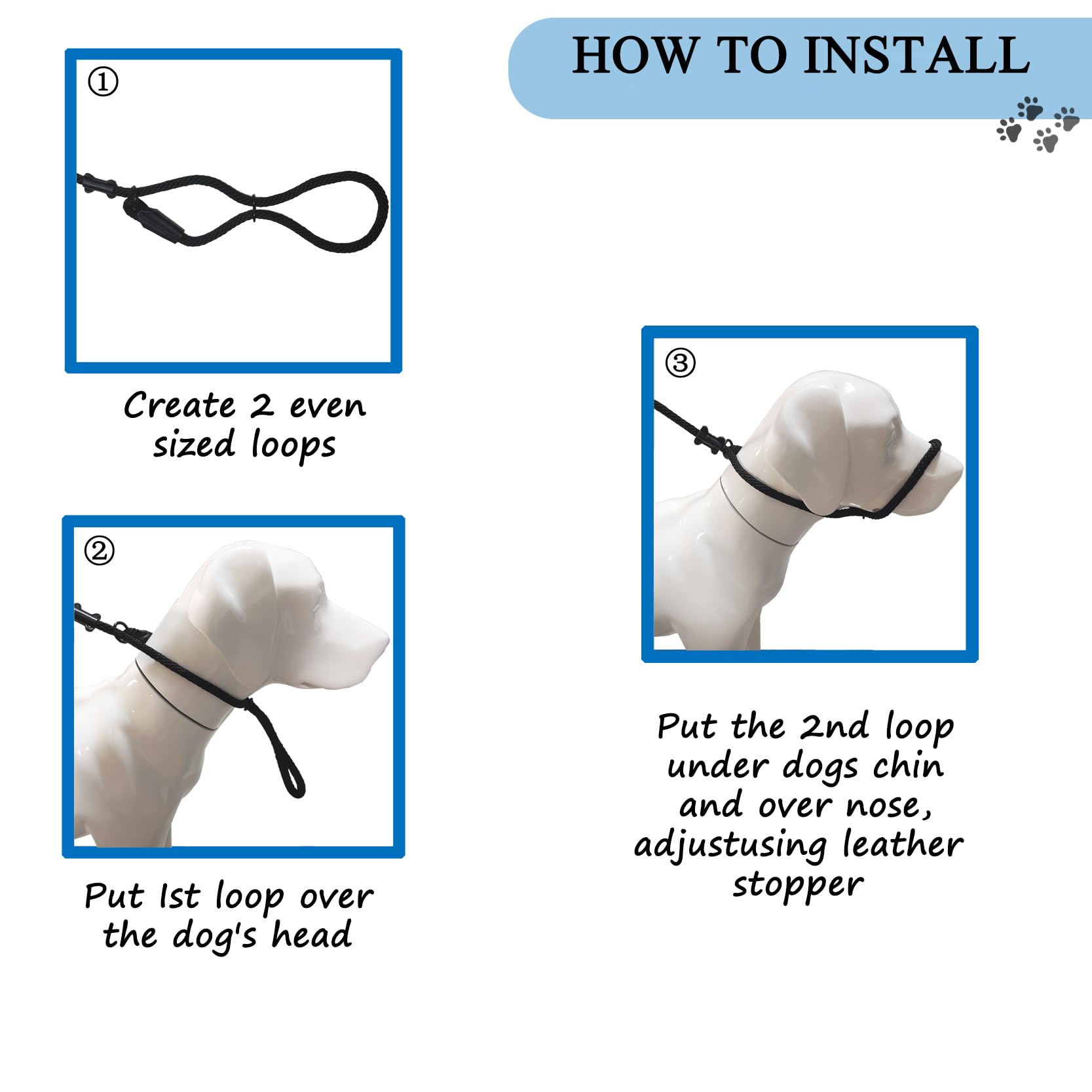 HOW TO INSTALL

①

Create 2 even sized loops

②

Put 1st loop over the dog's head

③

Put the 2nd loop under dogs chin and over nose, adjustusing leather stopper