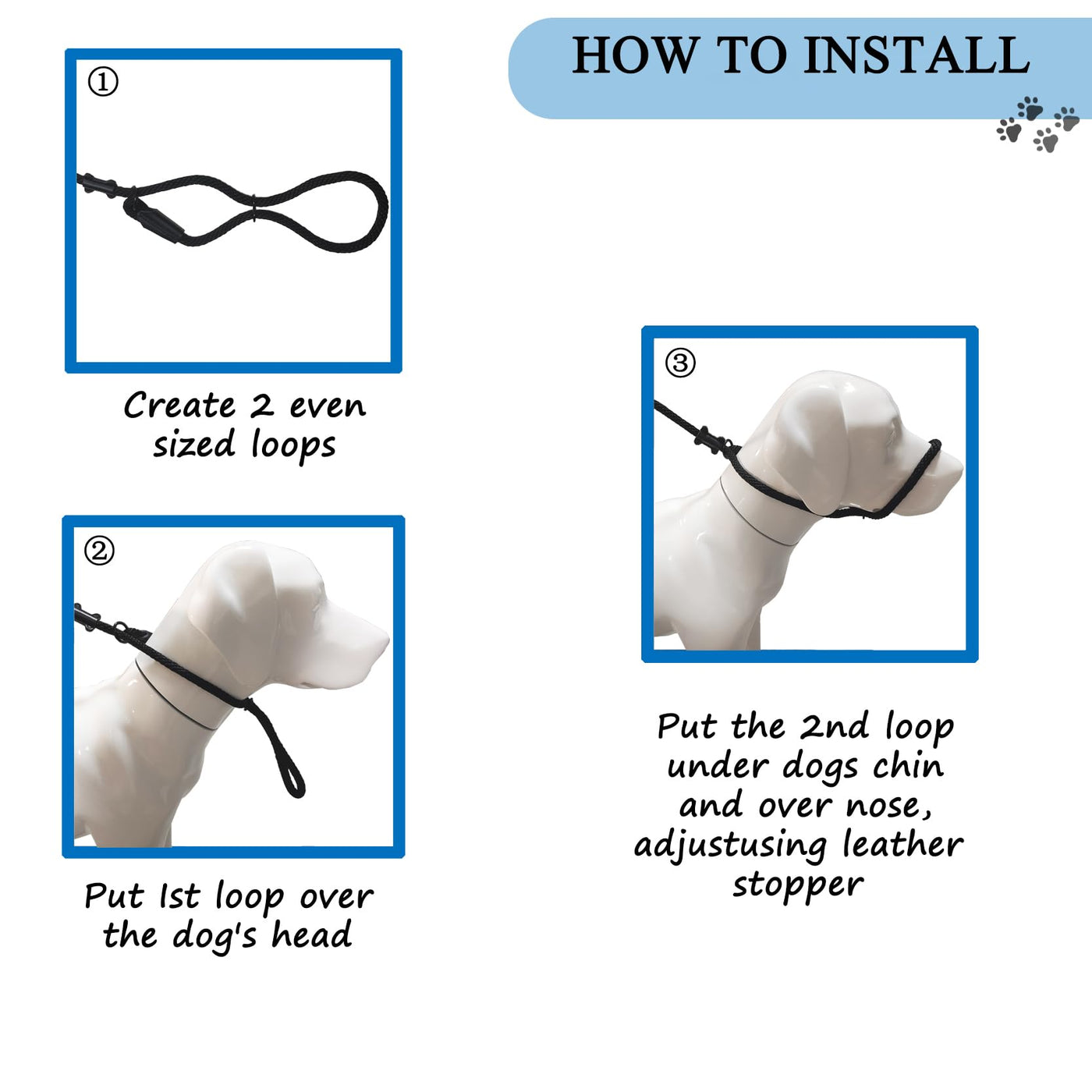 HOW TO INSTALL

①

Create 2 even sized loops

②

Put 1st loop over the dog's head

③

Put the 2nd loop under dogs chin and over nose, adjustusing leather stopper