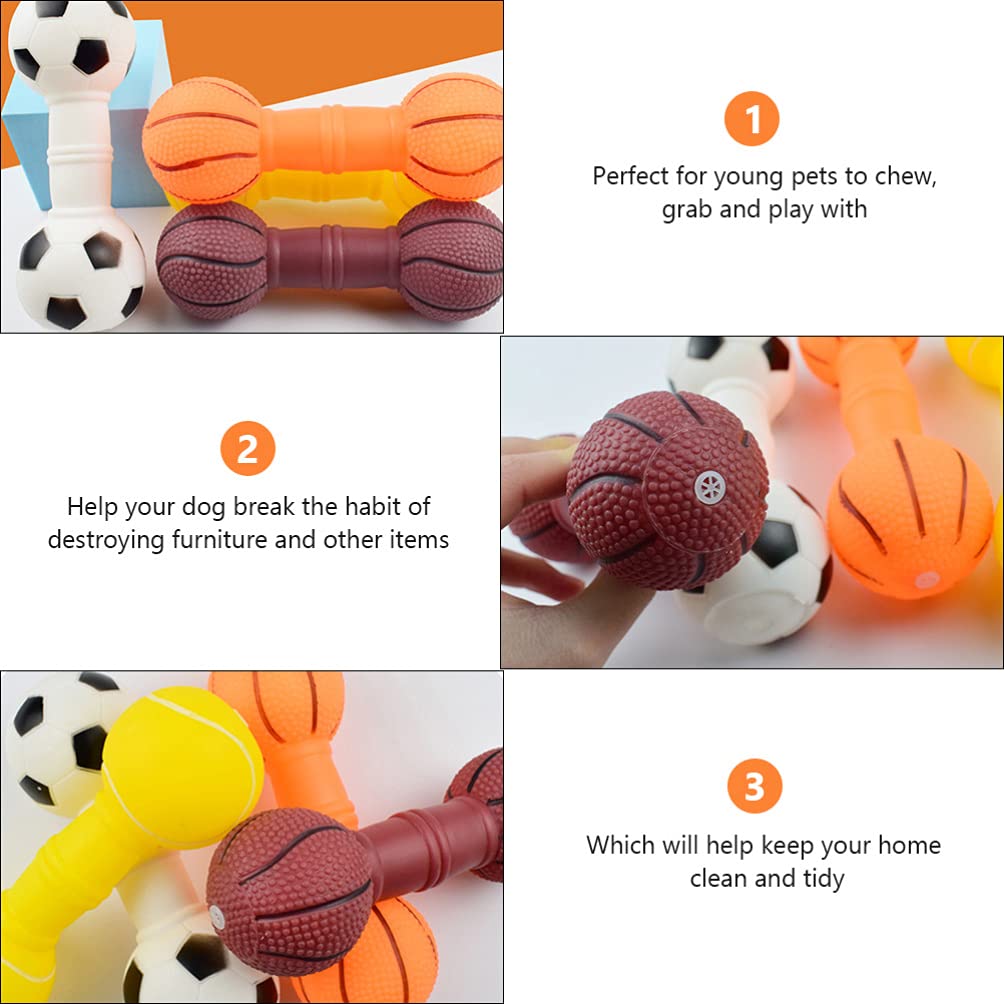 1

Perfect for young pets to chew, grab and play with

2

Help your dog break the habit of destroying furniture and other items

3

Which will help keep your home clean and tidy