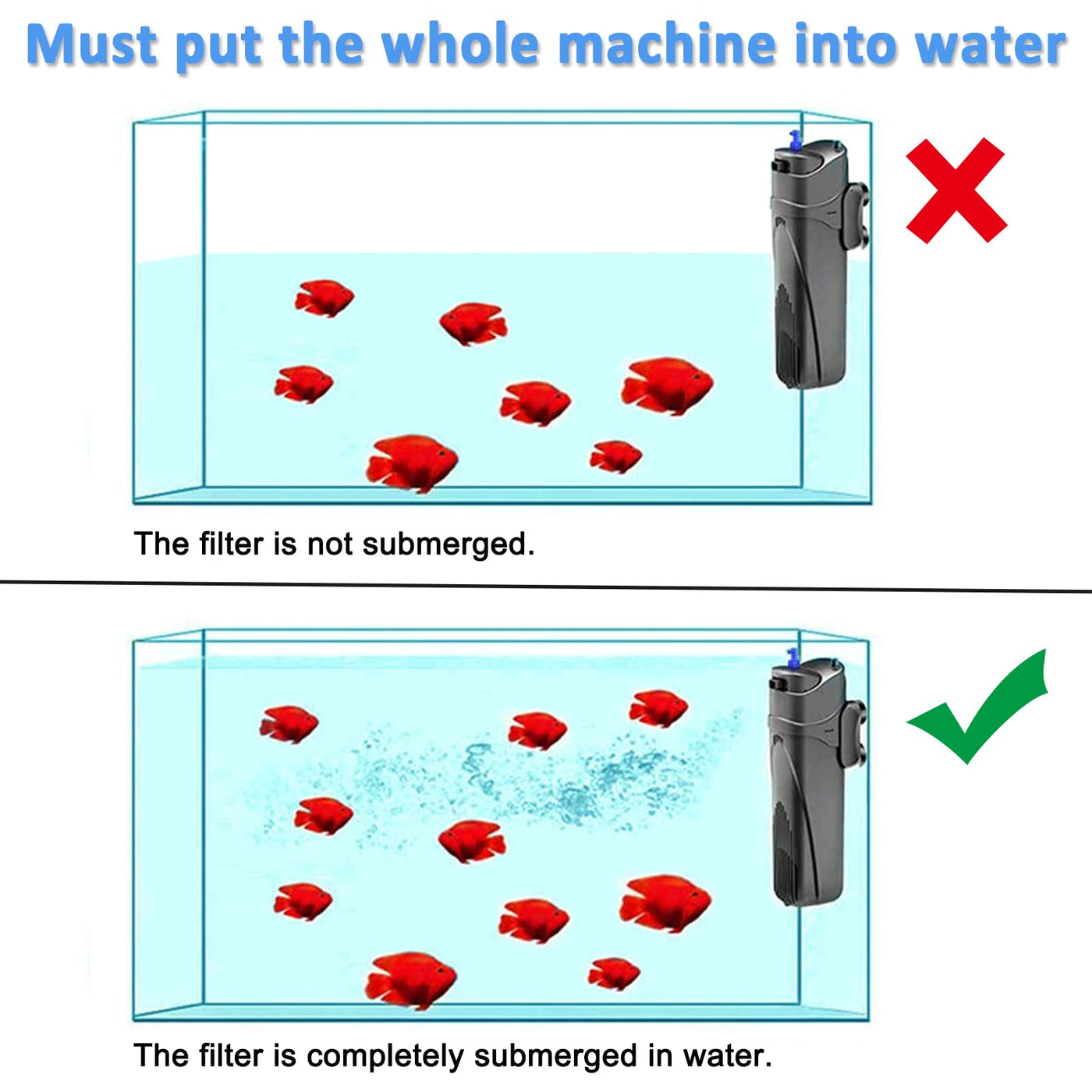 Must put the whole machine into water

The filter is not submerged.

The filter is completely submerged in water.