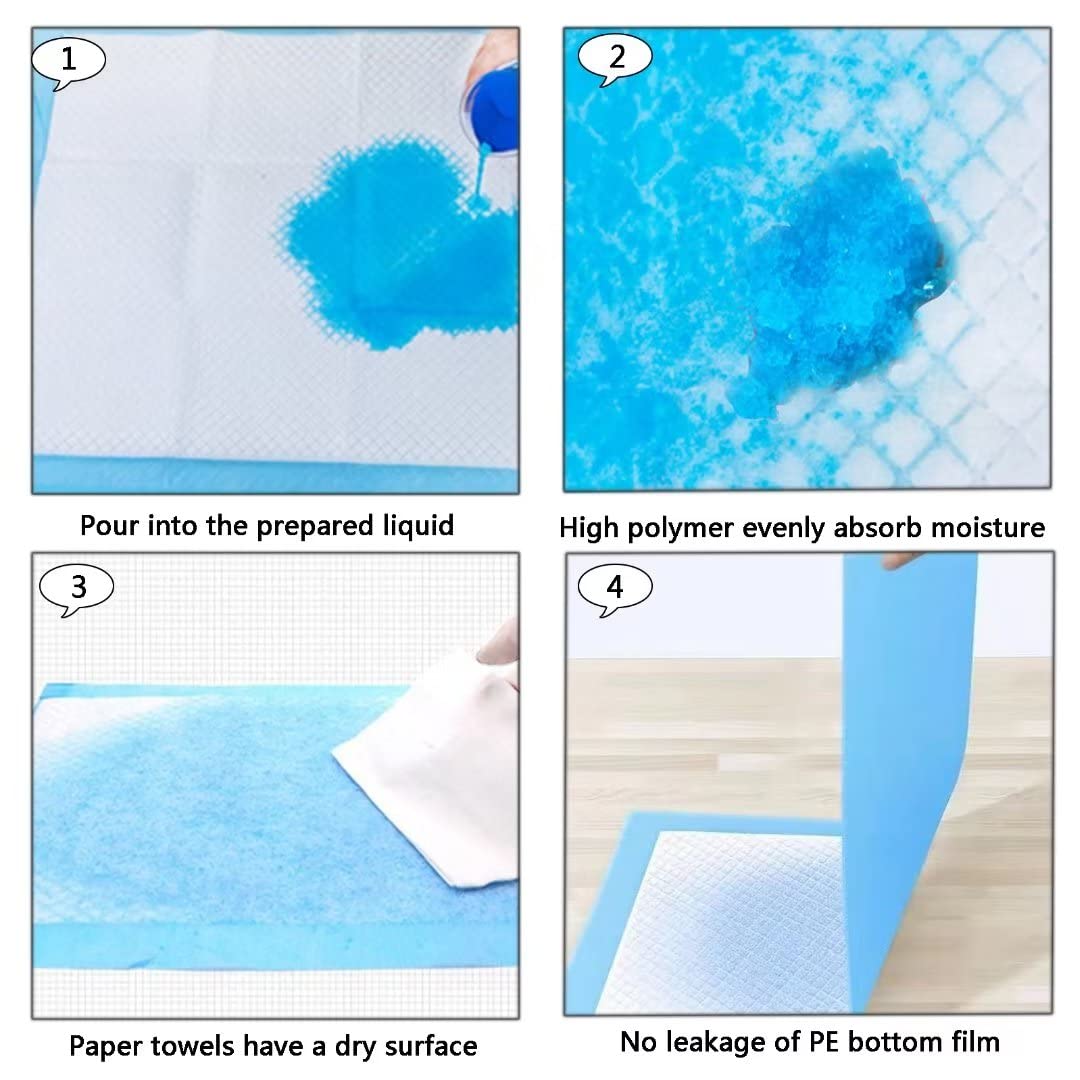 1

Pour into the prepared liquid

2

High polymer evenly absorb moisture

3

Paper towels have a dry surface

4

No leakage of PE bottom film