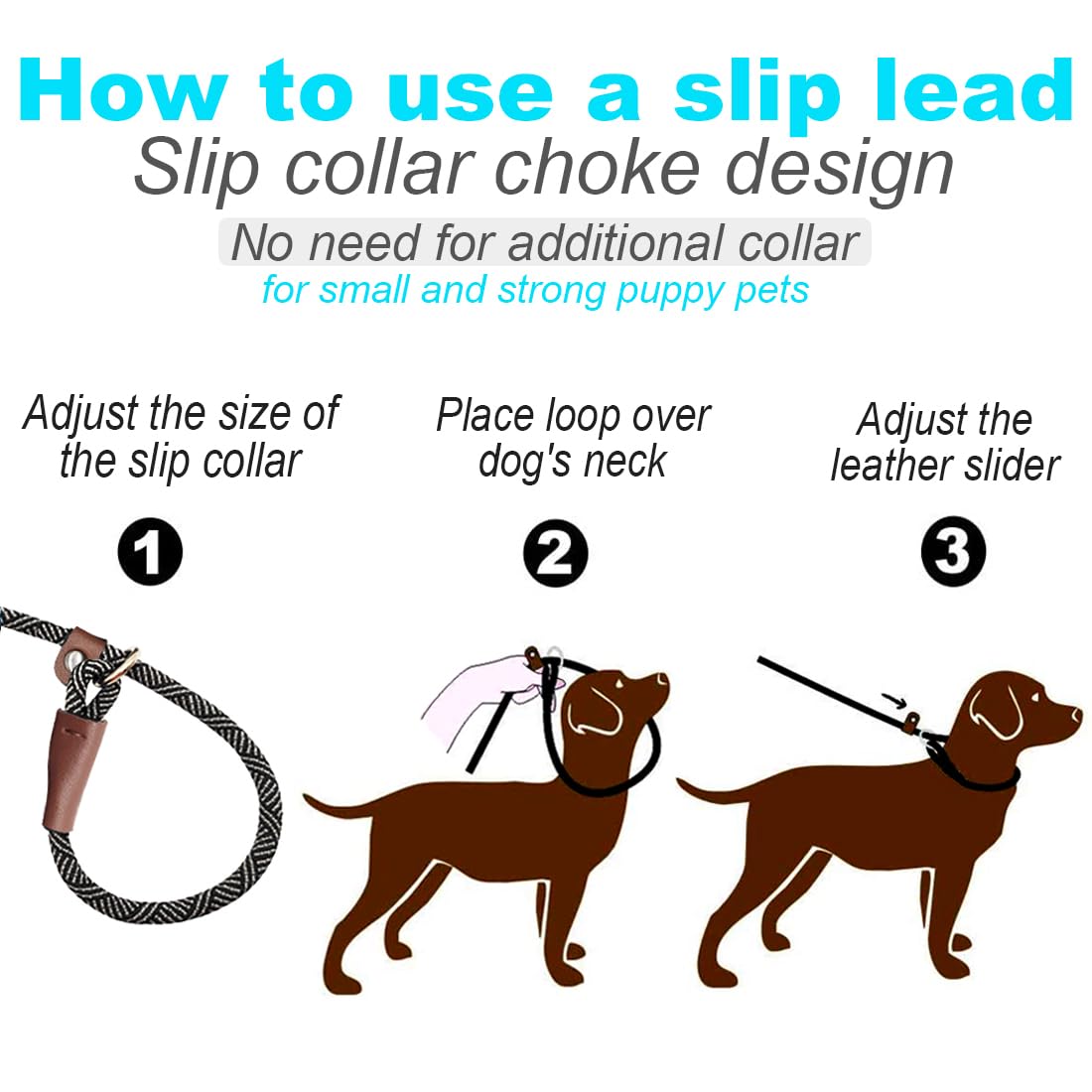 How to use a slip lead
Slip collar choke design
No need for additional collar
for small and strong puppy pets

Adjust the size of the slip collar

1

Place loop over dog's neck

2

Adjust the leather slider

3