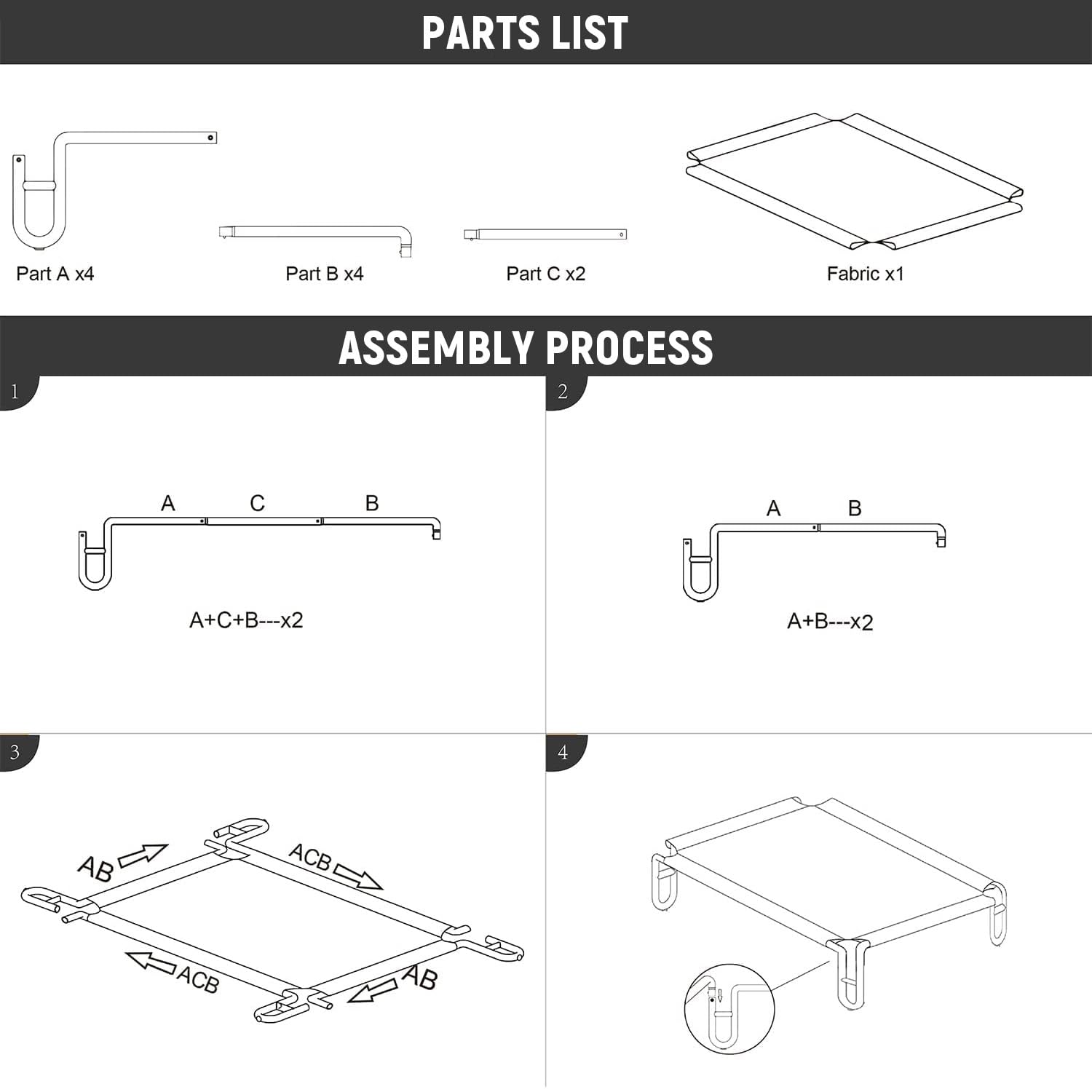 PARTS LIST

Part A x4

Part B x4

Part C x2

Fabric x1

ASSEMBLY PROCESS

1

A C B

A+C+B---x2

2

A B

A+B---x2

3

AB

ACB

ACB

AB

4