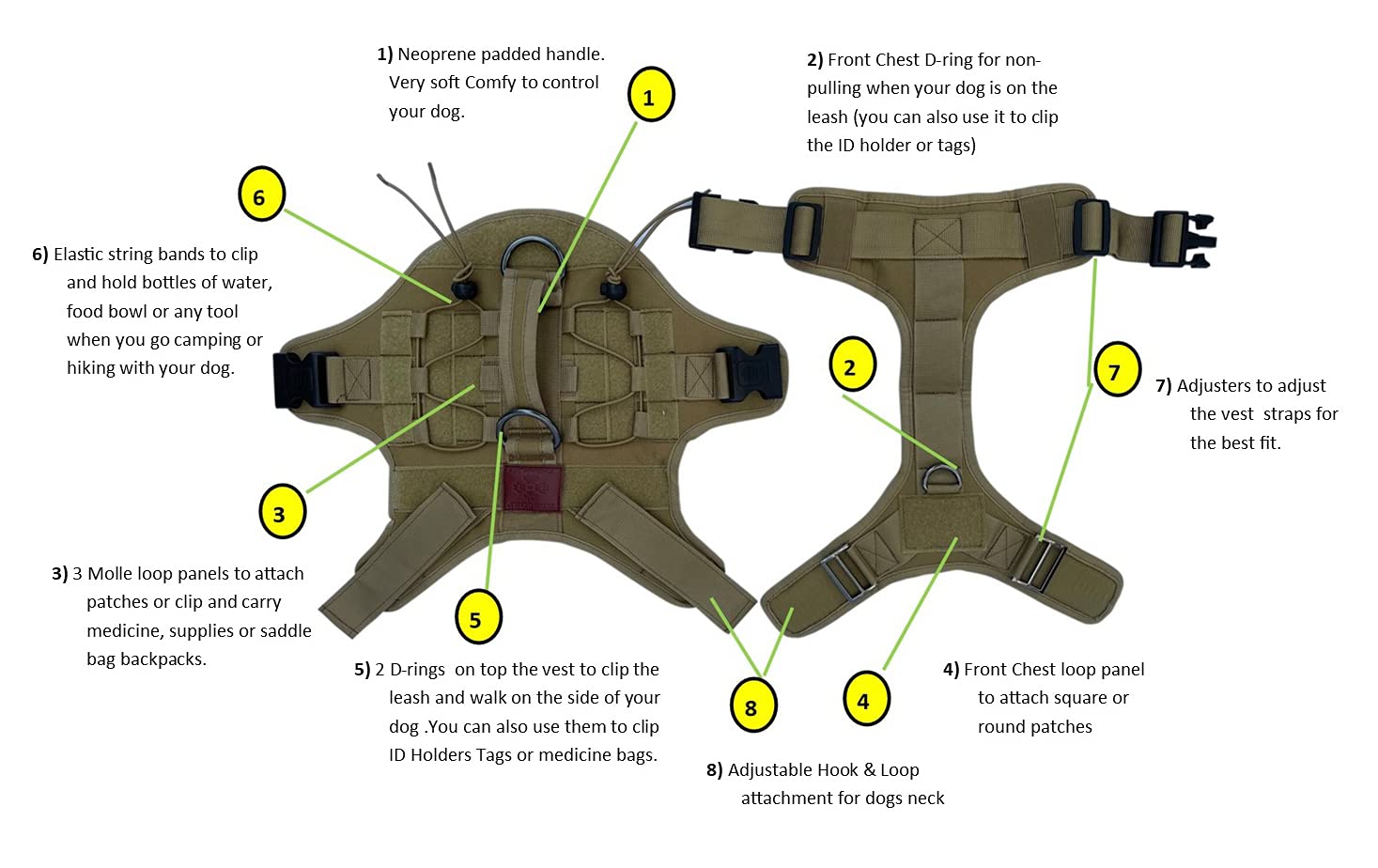 1) Neoprene padded handle. Very soft Comfy to control your dog.

1

2) Front Chest D-ring for non-pulling when your dog is on the leash (you can also use it to clip the ID holder or tags)

6

6) Elastic string bands to clip and hold bottles of water, food bowl or any tool when you go camping or hiking with your dog.

2

7

7) Adjusters to adjust the vest straps for the best fit.

3

3) 3 Molle loop panels to attach patches or clip and carry medicine, supplies or saddle bag backpacks.

5

5) 2 D-rings on top the vest to clip the leash and walk on the side of your dog .You can also use them to clip ID Holders Tags or medicine bags.

8

4

4) Front Chest loop panel to attach square or round patches

8) Adjustable Hook & Loop attachment for dogs neck