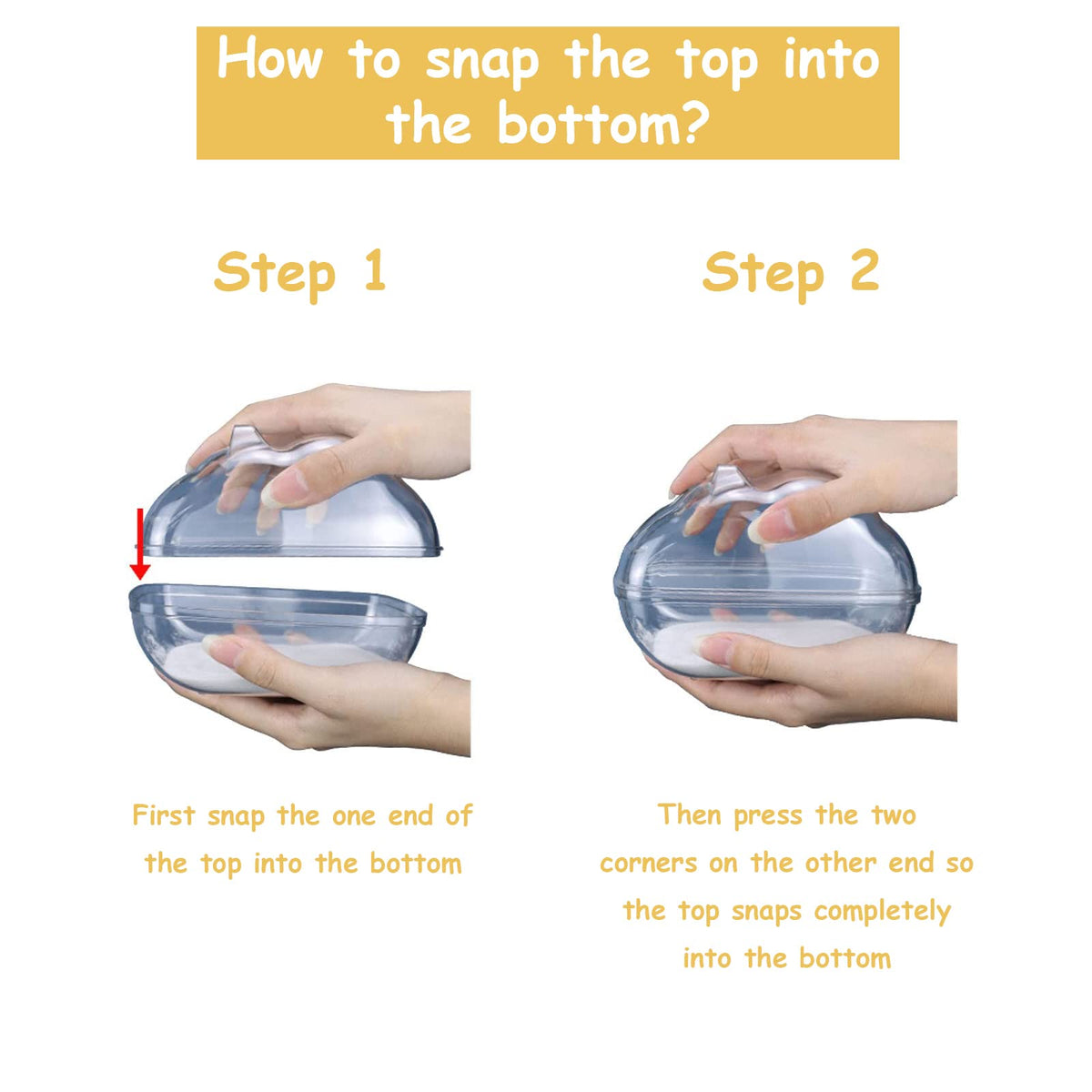 How to snap the top into the bottom?

Step 1

First snap the one end of the top into the bottom

Step 2

Then press the two corners on the other end so the top snaps completely into the bottom