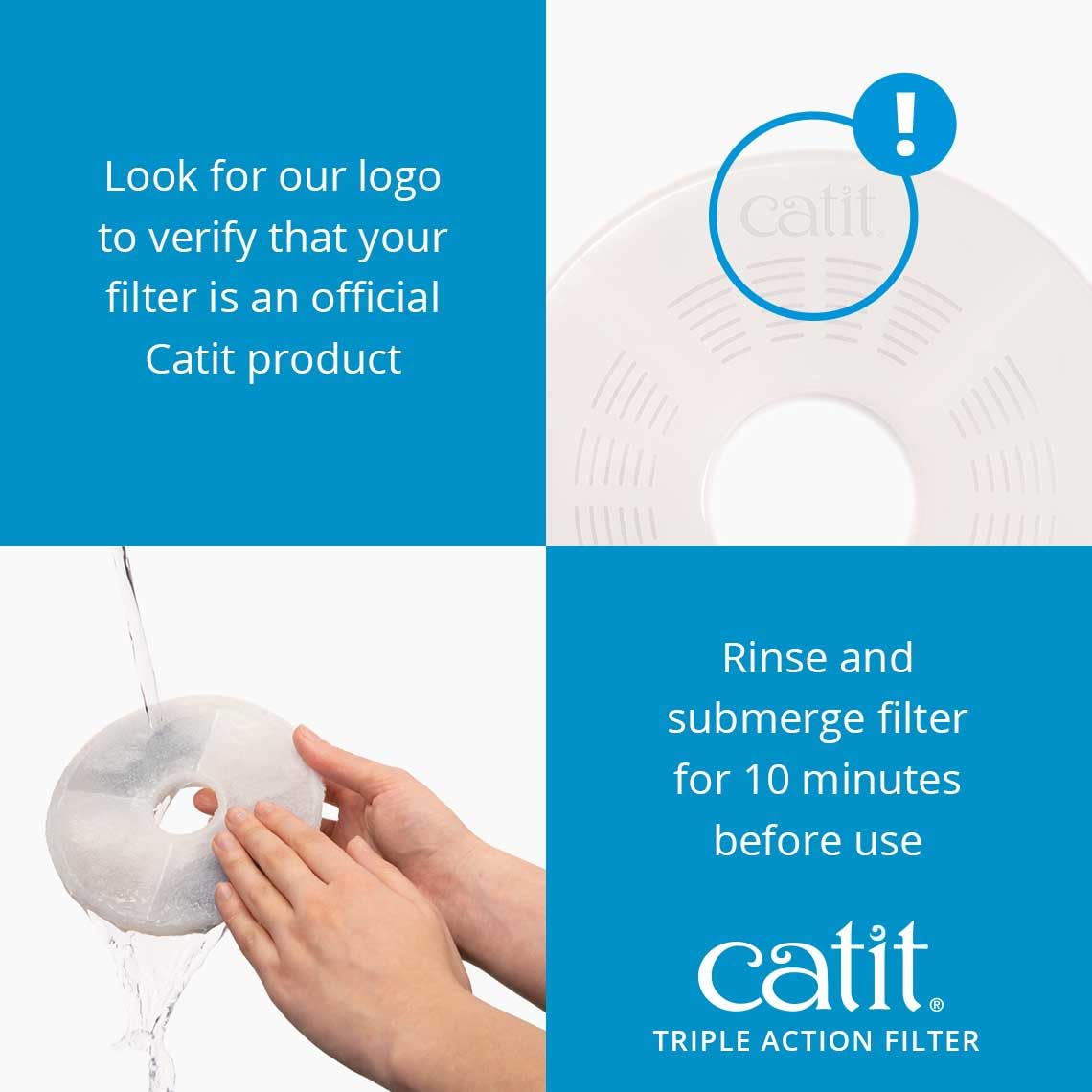 Look for our logo to verify that your filter is an official Catit product

!

catit

Rinse and submerge filter for 10 minutes before use

catit®
TRIPLE ACTION FILTER