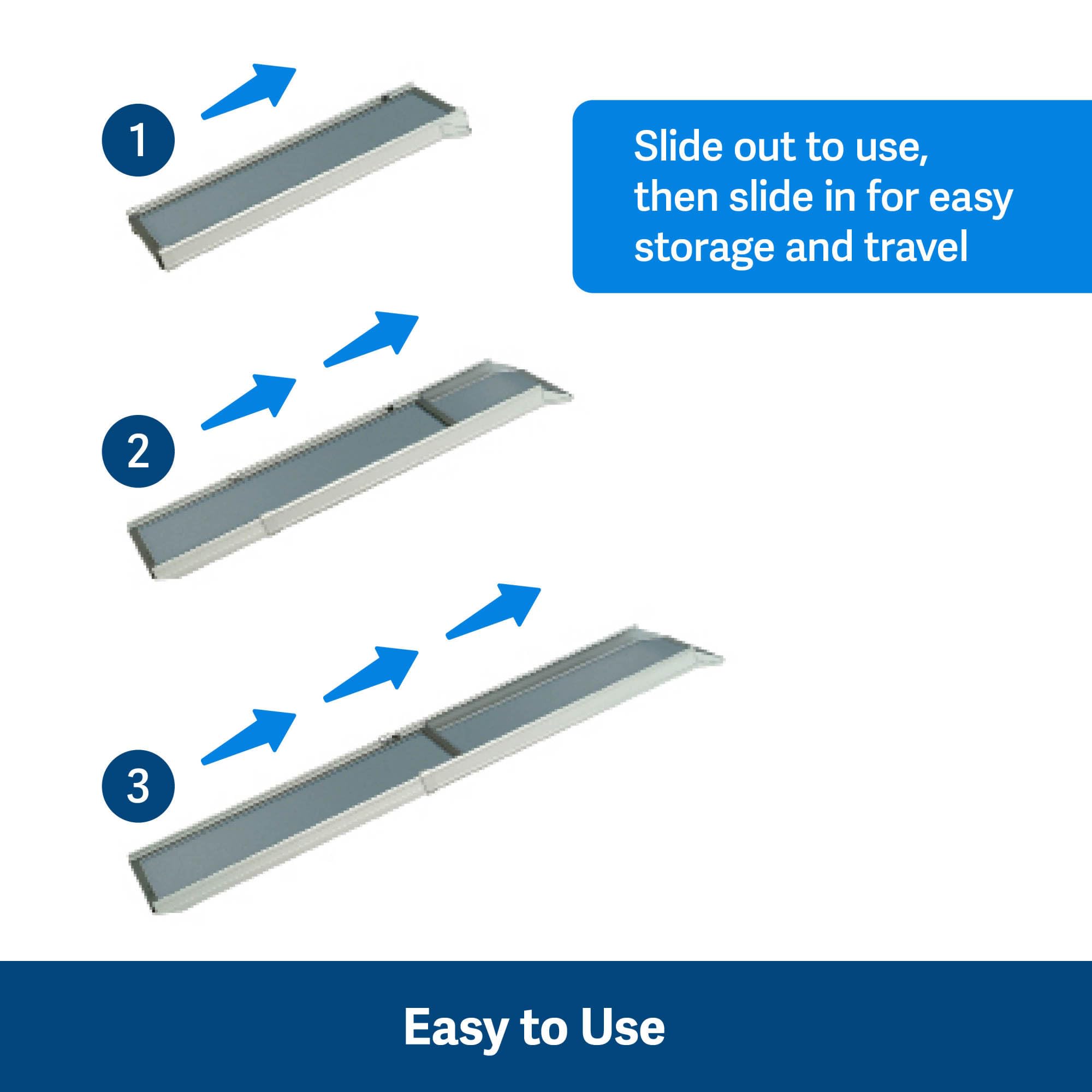 1

Slide out to use, then slide in for easy storage and travel

2

3

Easy to Use