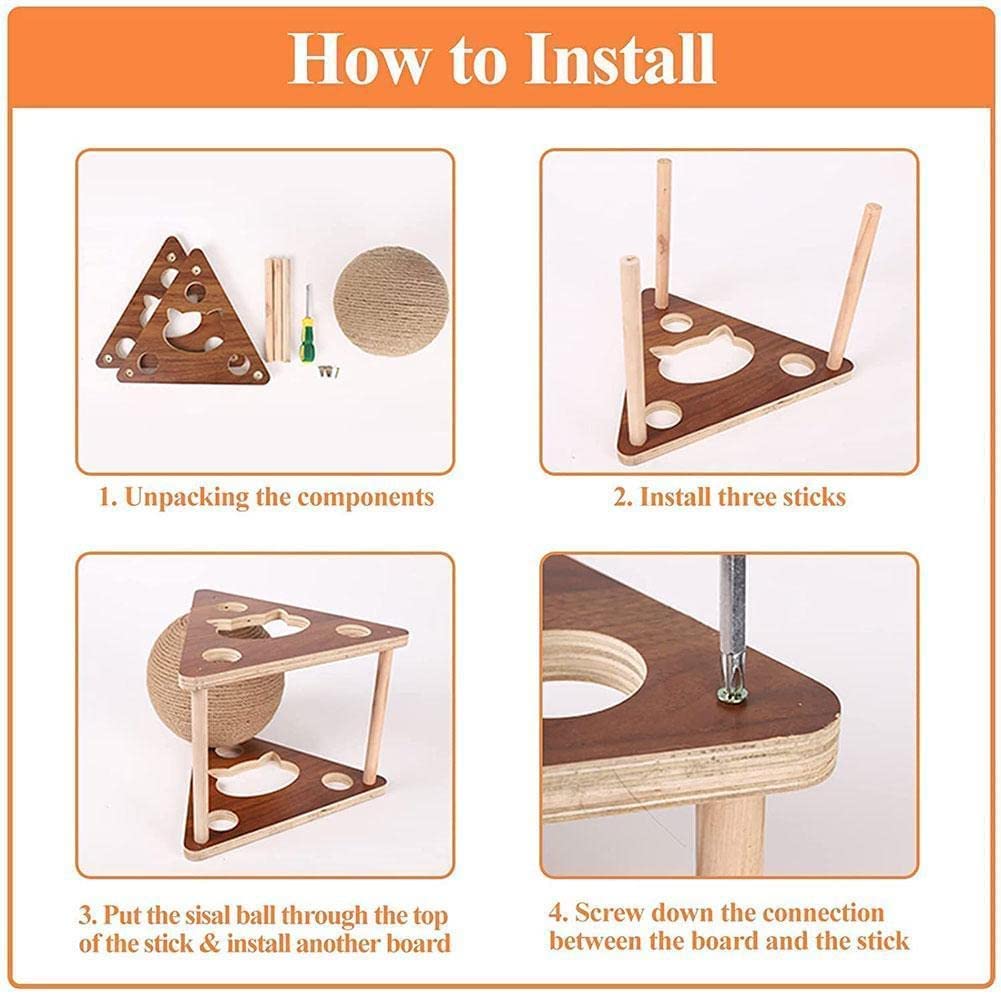 How to Install

1. Unpacking the components

2. Install three sticks

3. Put the sisal ball through the top of the stick & install another board

4. Screw down the connection between the board and the stick