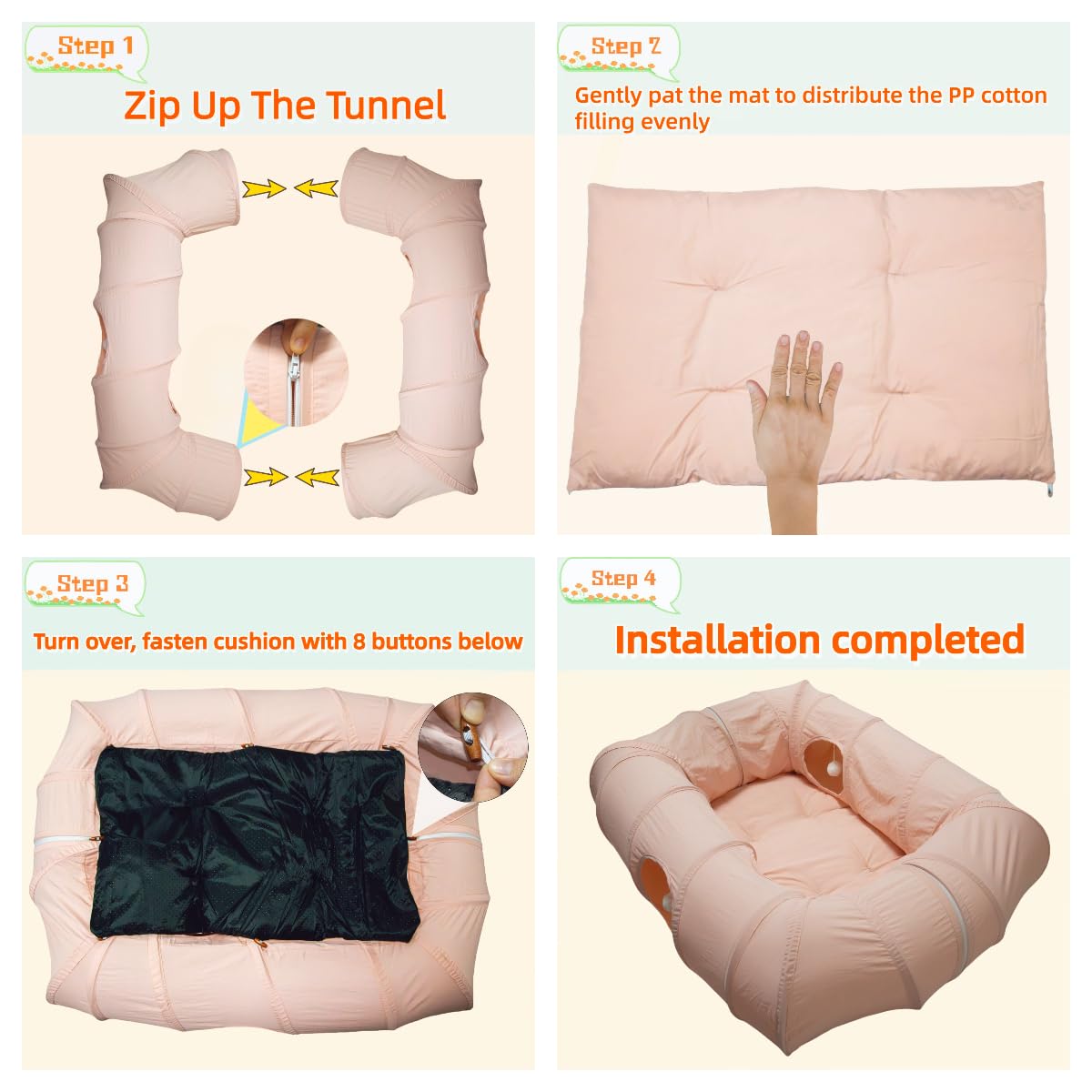 Step 1
Zip Up The Tunnel

Step 2
Gently pat the mat to distribute the PP cotton filling evenly

Step 3
Turn over, fasten cushion with 8 buttons below

Step 4
Installation completed