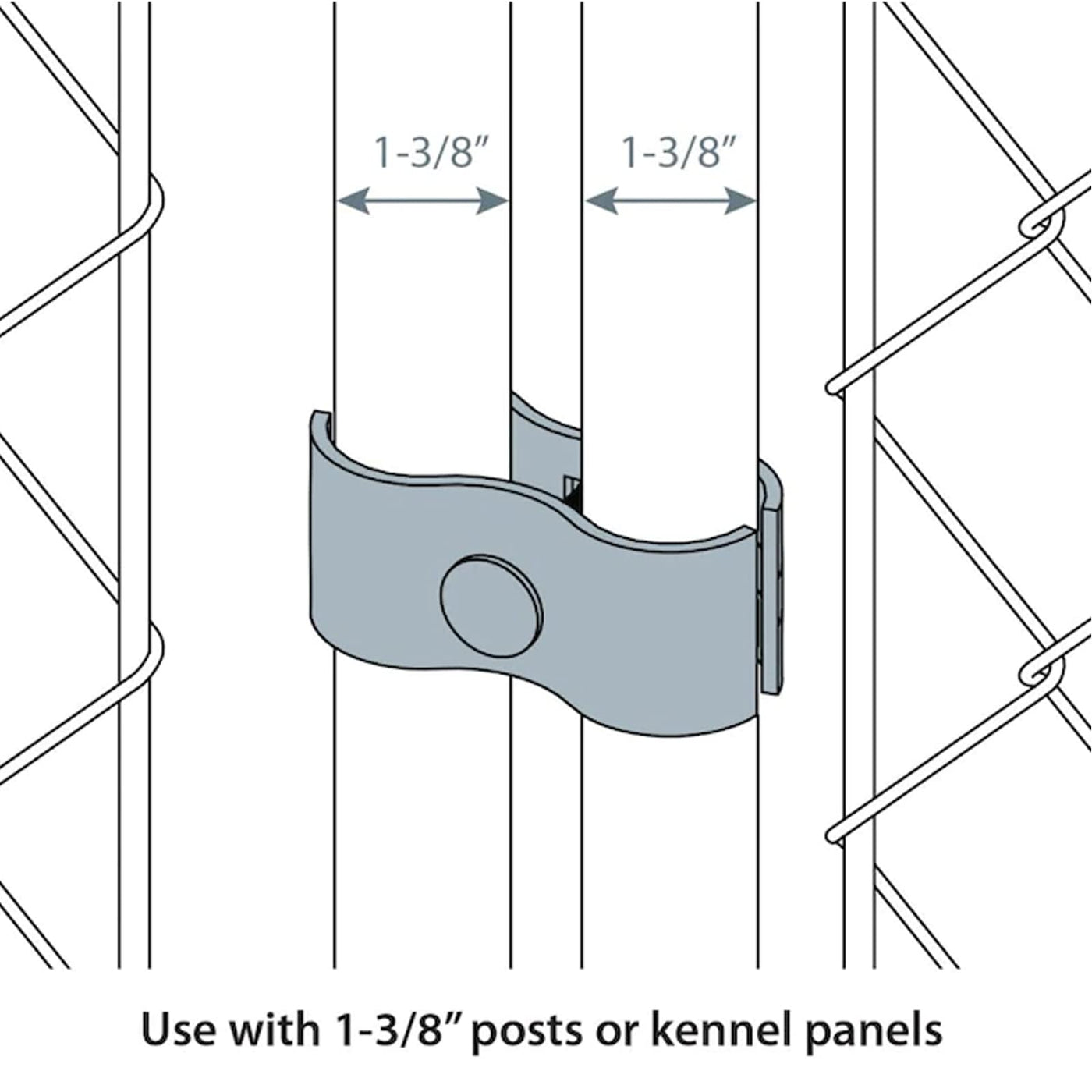 1-3/8”

1-3/8”

Use with 1-3/8” posts or kennel panels