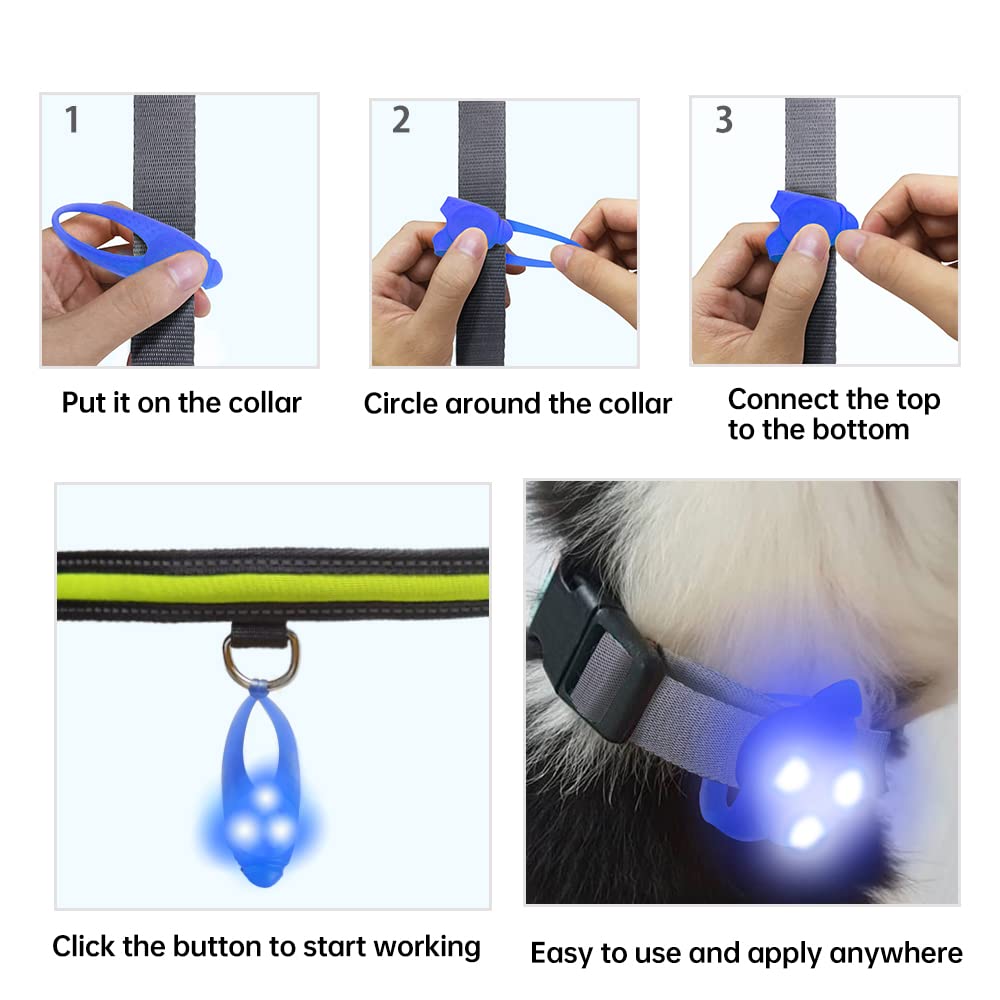 1

Put it on the collar

2

Circle around the collar

3

Connect the top to the bottom

Click the button to start working

Easy to use and apply anywhere