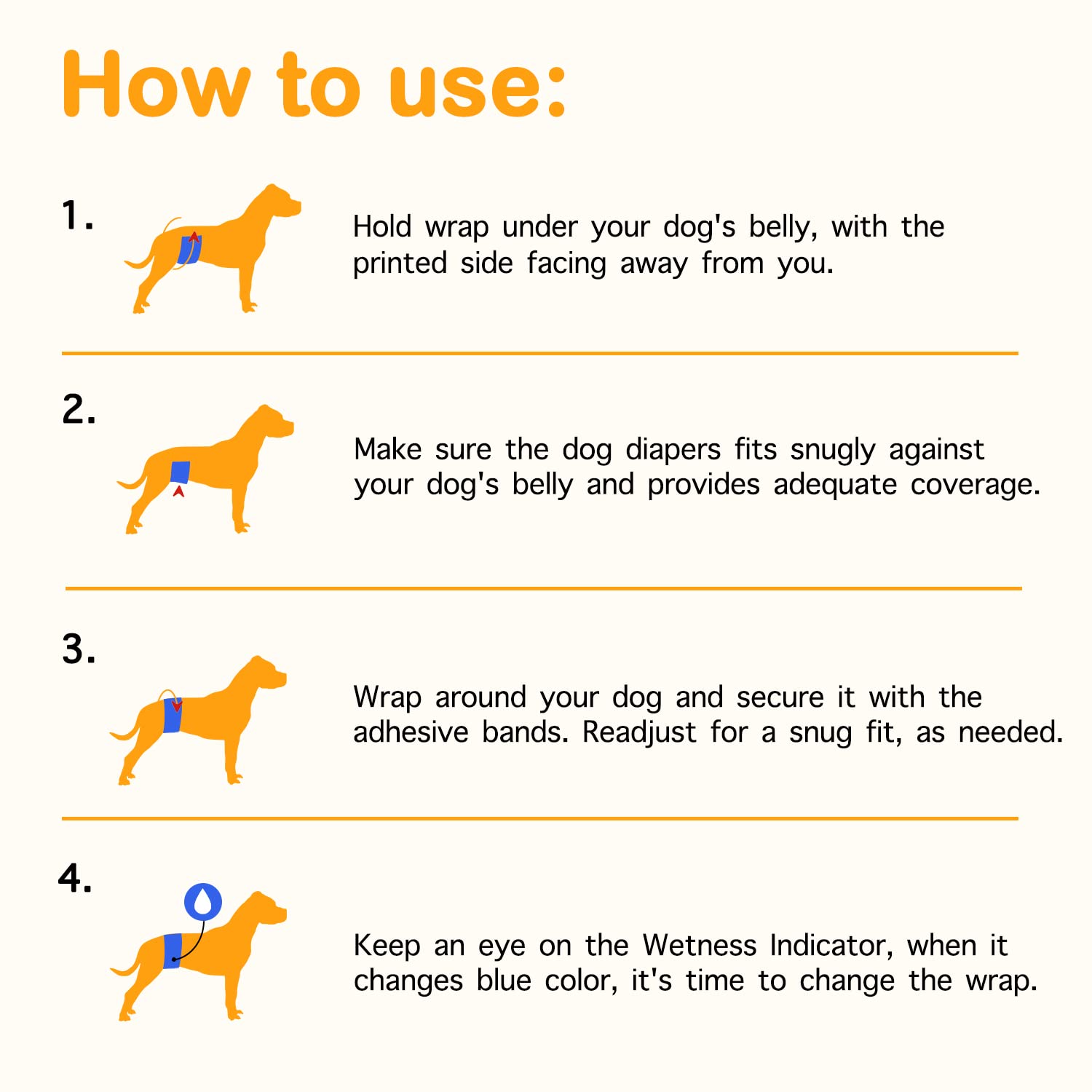 How to use:

1.

Hold wrap under your dog's belly, with the printed side facing away from you.

2.

Make sure the dog diapers fits snugly against your dog's belly and provides adequate coverage.

3.

Wrap around your dog and secure it with the adhesive bands. Readjust for a snug fit, as needed.

4.

Keep an eye on the Wetness Indicator, when it changes blue color, it's time to change the wrap.