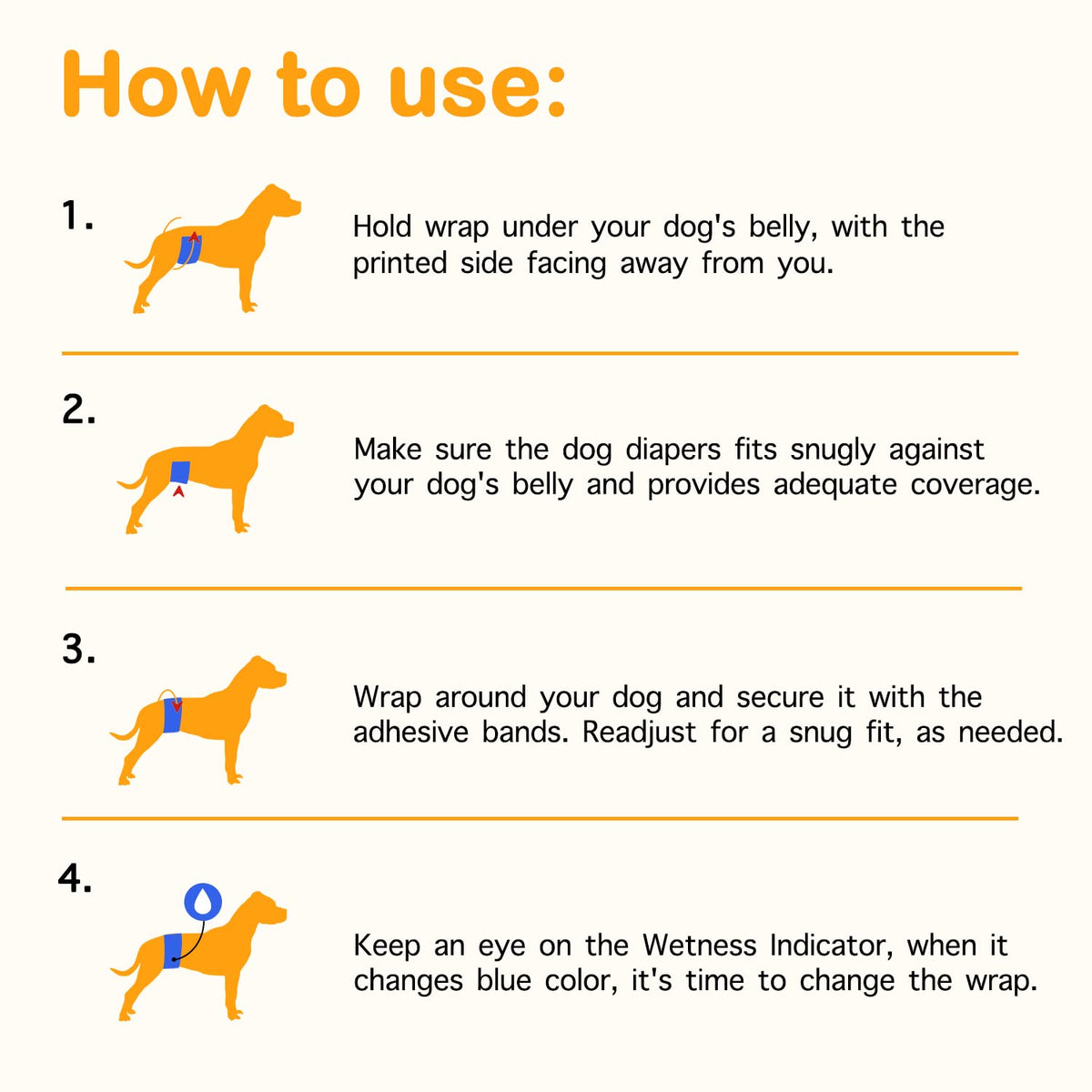 How to use:

1.

Hold wrap under your dog's belly, with the printed side facing away from you.

2.

Make sure the dog diapers fits snugly against your dog's belly and provides adequate coverage.

3.

Wrap around your dog and secure it with the adhesive bands. Readjust for a snug fit, as needed.

4.

Keep an eye on the Wetness Indicator, when it changes blue color, it's time to change the wrap.