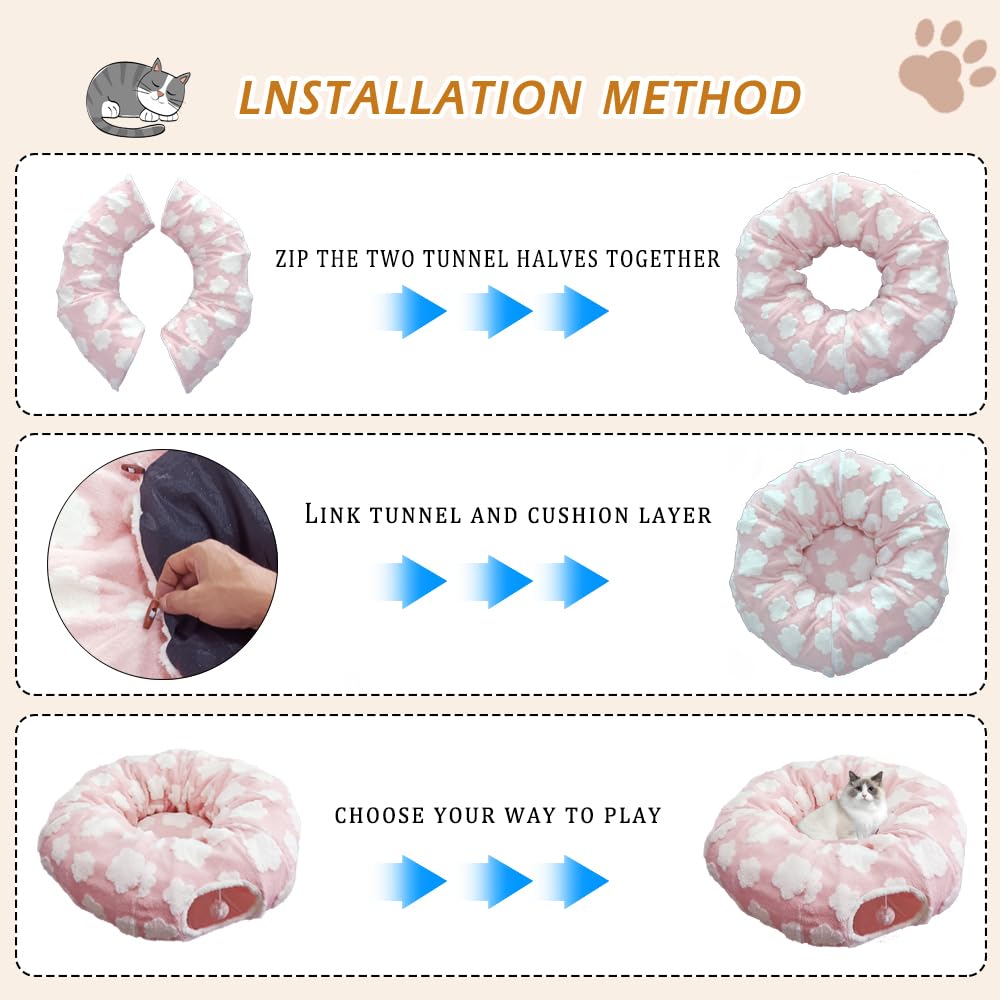 LNSTALLATION METHOD

ZIP THE TWO TUNNEL HALVES TOGETHER

LINK TUNNEL AND CUSHION LAYER

CHOOSE YOUR WAY TO PLAY