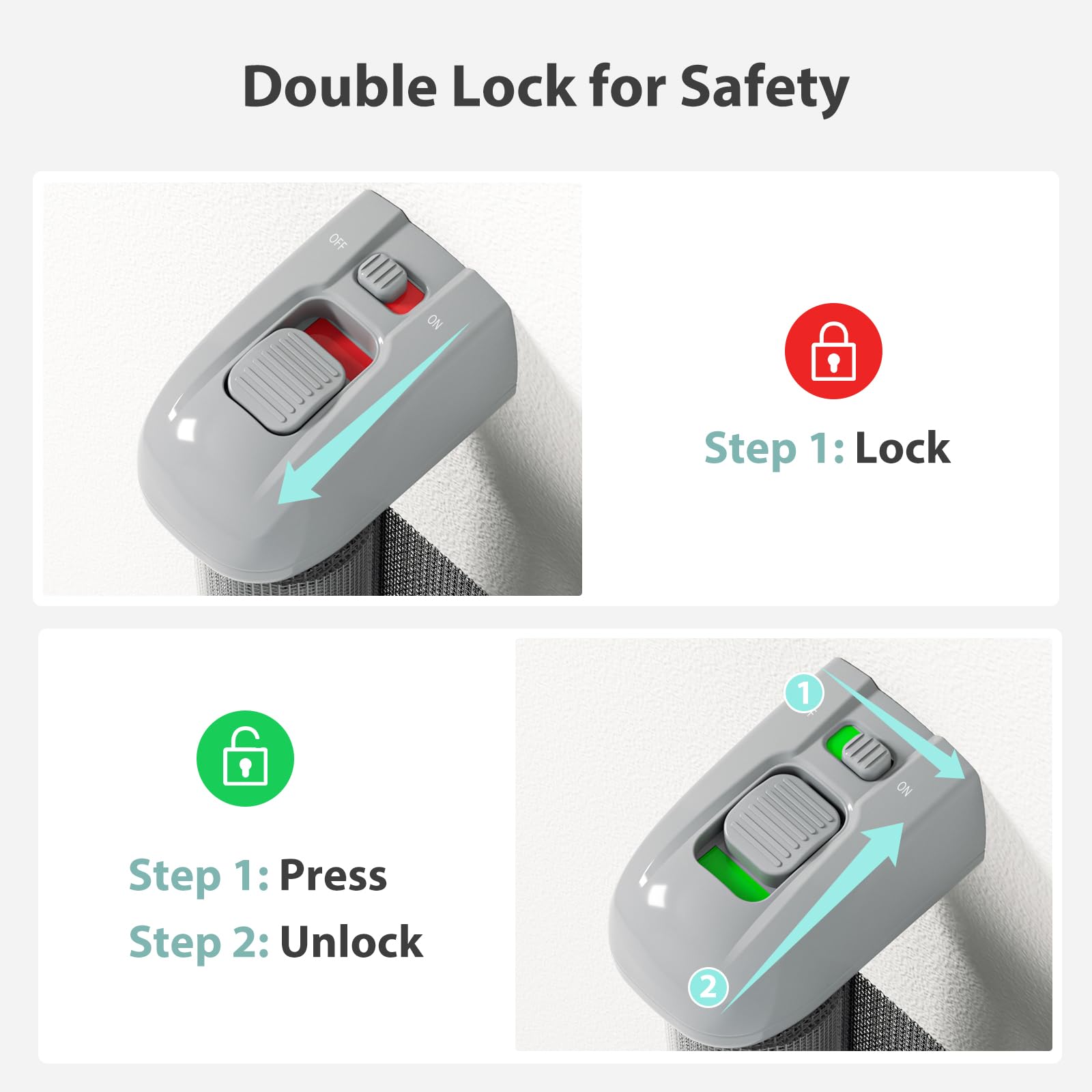 Double Lock for Safety

OFF

ON

Step 1: Lock

Step 1: Press

Step 2: Unlock

1

ON

2