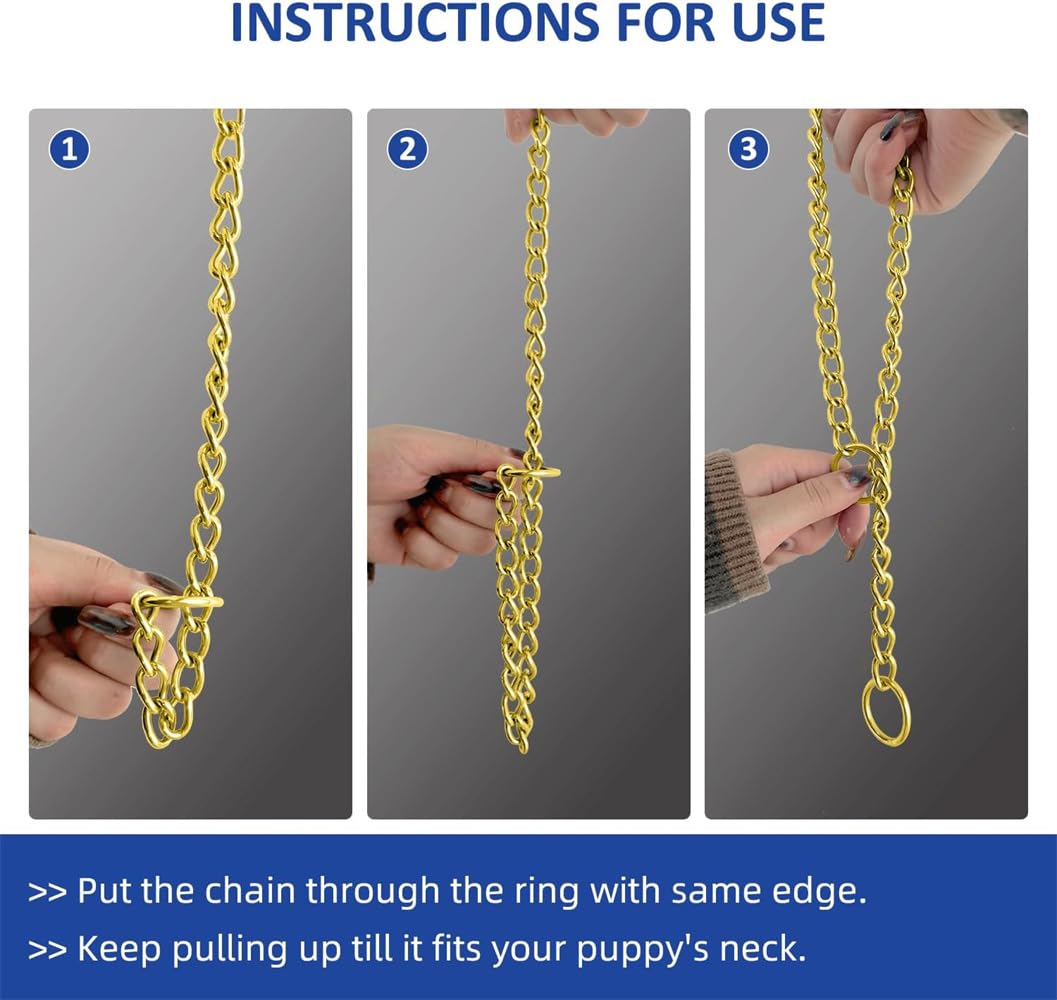 INSTRUCTIONS FOR USE

1

2

3

>> Put the chain through the ring with same edge.

>> Keep pulling up till it fits your puppy's neck.