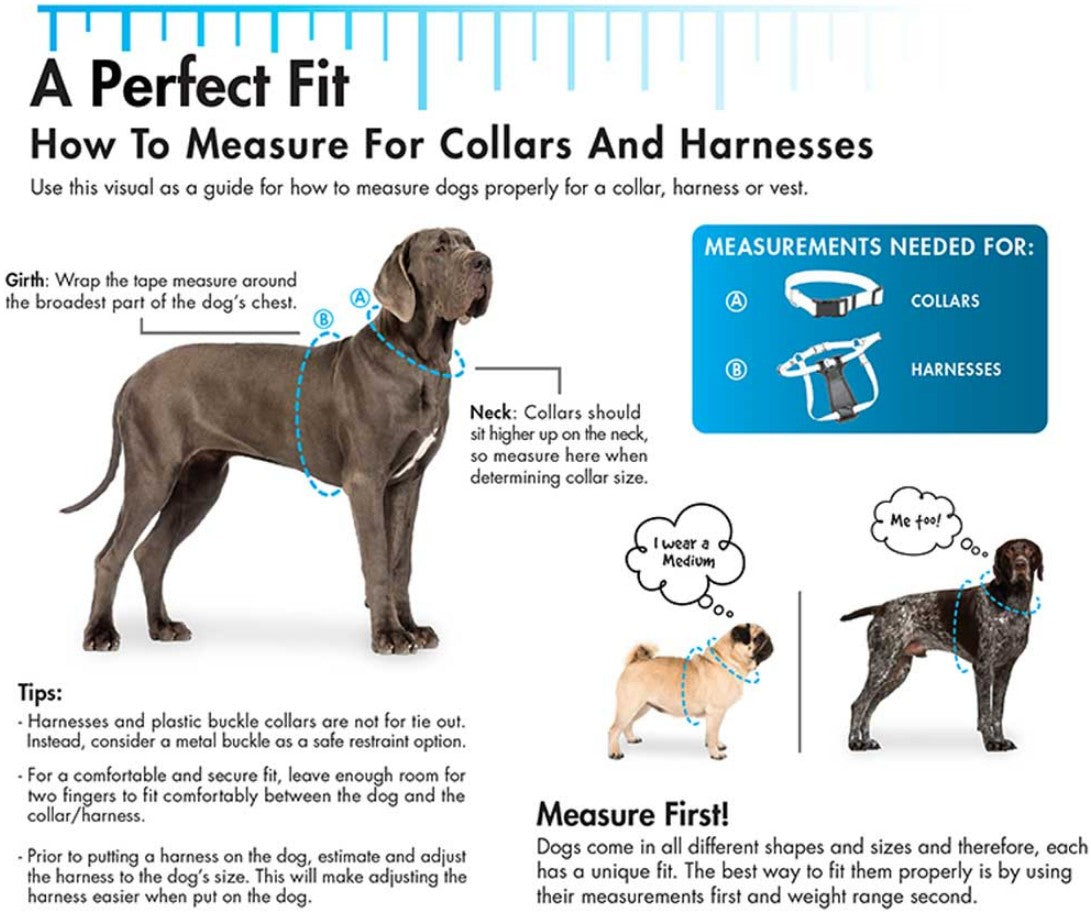 A Perfect Fit

How To Measure For Collars And Harnesses

Use this visual as a guide for how to measure dogs properly for a collar, harness or vest.

Girth: Wrap the tape measure around the broadest part of the dog's chest.

Ⓑ Ⓐ

Neck: Collars should sit higher up on the neck, so measure here when determining collar size.

MEASUREMENTS NEEDED FOR:

Ⓐ COLLARS

Ⓑ HARNESSES

I wear a Medium

Me too!

Tips:

- Harnesses and plastic buckle collars are not for tie out. Instead, consider a metal buckle as a safe restraint option.

- For a comfortable and secure fit, leave enough room for two fingers to fit comfortably between the dog and the collar/harness.

- Prior to putting a harness on the dog, estimate and adjust the harness to the dog's size. This will make adjusting the harness easier when put on the dog.

Measure First!

Dogs come in all different shapes and sizes and therefore, each has a unique fit. The best way to fit them properly is by using their measurements first and weight range second.