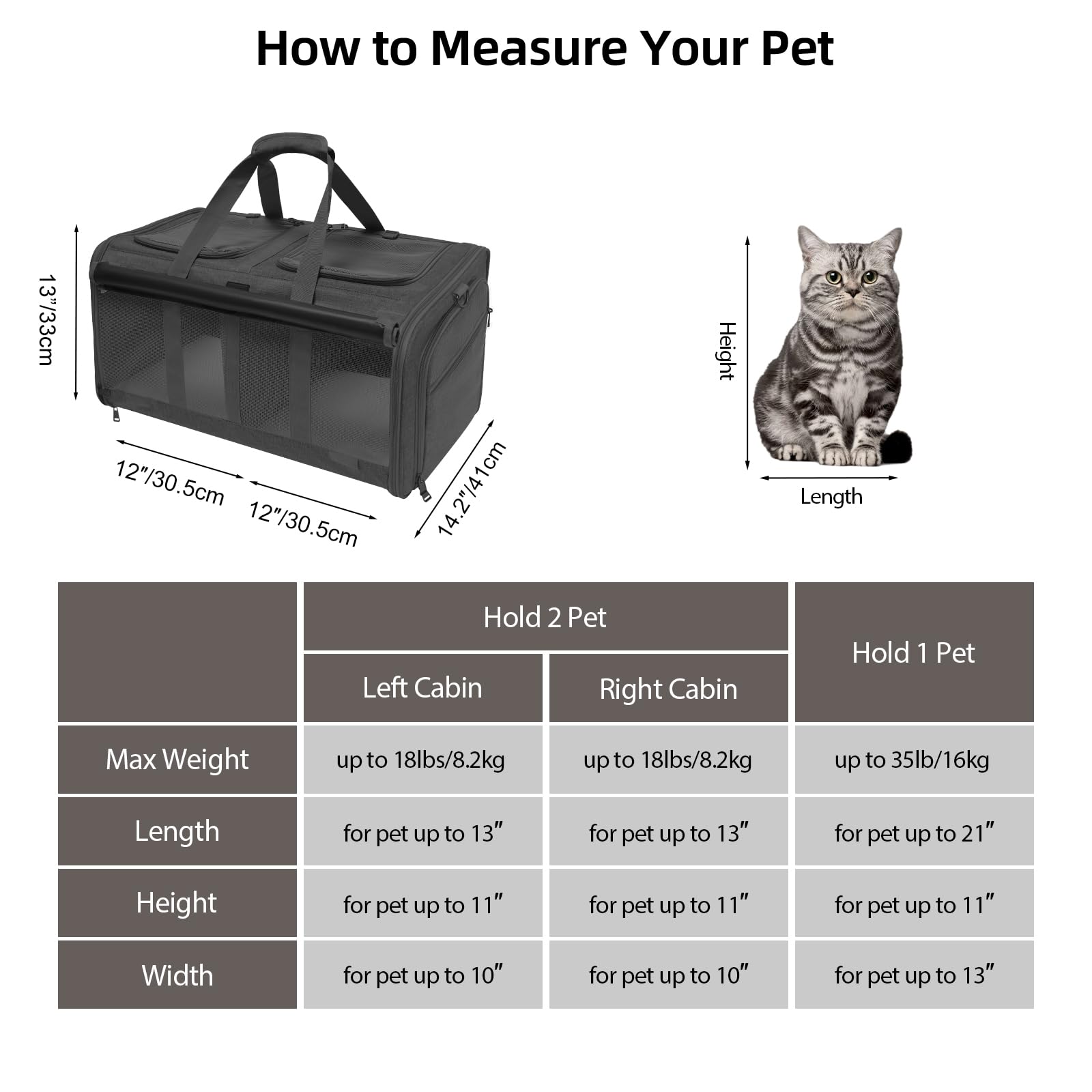 How to Measure Your Pet

13"/33cm

12"/30.5cm

12"/30.5cm

14.2"/41cm

Height

Length

| | Hold 2 Pet | | Hold 1 Pet |
|---|---|---|---|
| | Left Cabin | Right Cabin | |
| Max Weight | up to 18lbs/8.2kg | up to 18lbs/8.2kg | up to 35lb/16kg |
| Length | for pet up to 13" | for pet up to 13" | for pet up to 21" |
| Height | for pet up to 11" | for pet up to 11" | for pet up to 11" |
| Width | for pet up to 10" | for pet up to 10" | for pet up to 13" |