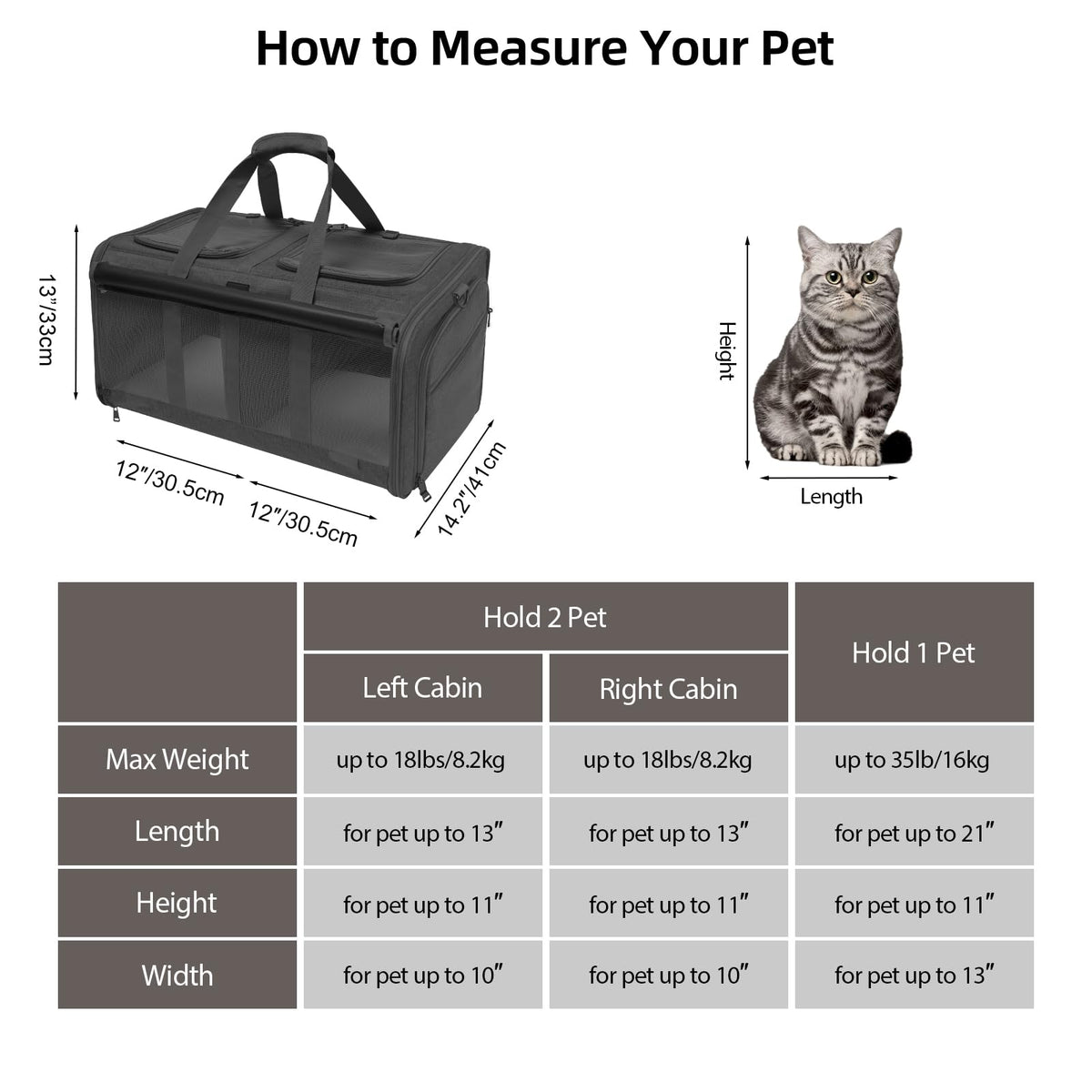 How to Measure Your Pet

13"/33cm

12"/30.5cm

12"/30.5cm

14.2"/41cm

Height

Length

| | Hold 2 Pet | | Hold 1 Pet |
|---|---|---|---|
| | Left Cabin | Right Cabin | |
| Max Weight | up to 18lbs/8.2kg | up to 18lbs/8.2kg | up to 35lb/16kg |
| Length | for pet up to 13" | for pet up to 13" | for pet up to 21" |
| Height | for pet up to 11" | for pet up to 11" | for pet up to 11" |
| Width | for pet up to 10" | for pet up to 10" | for pet up to 13" |