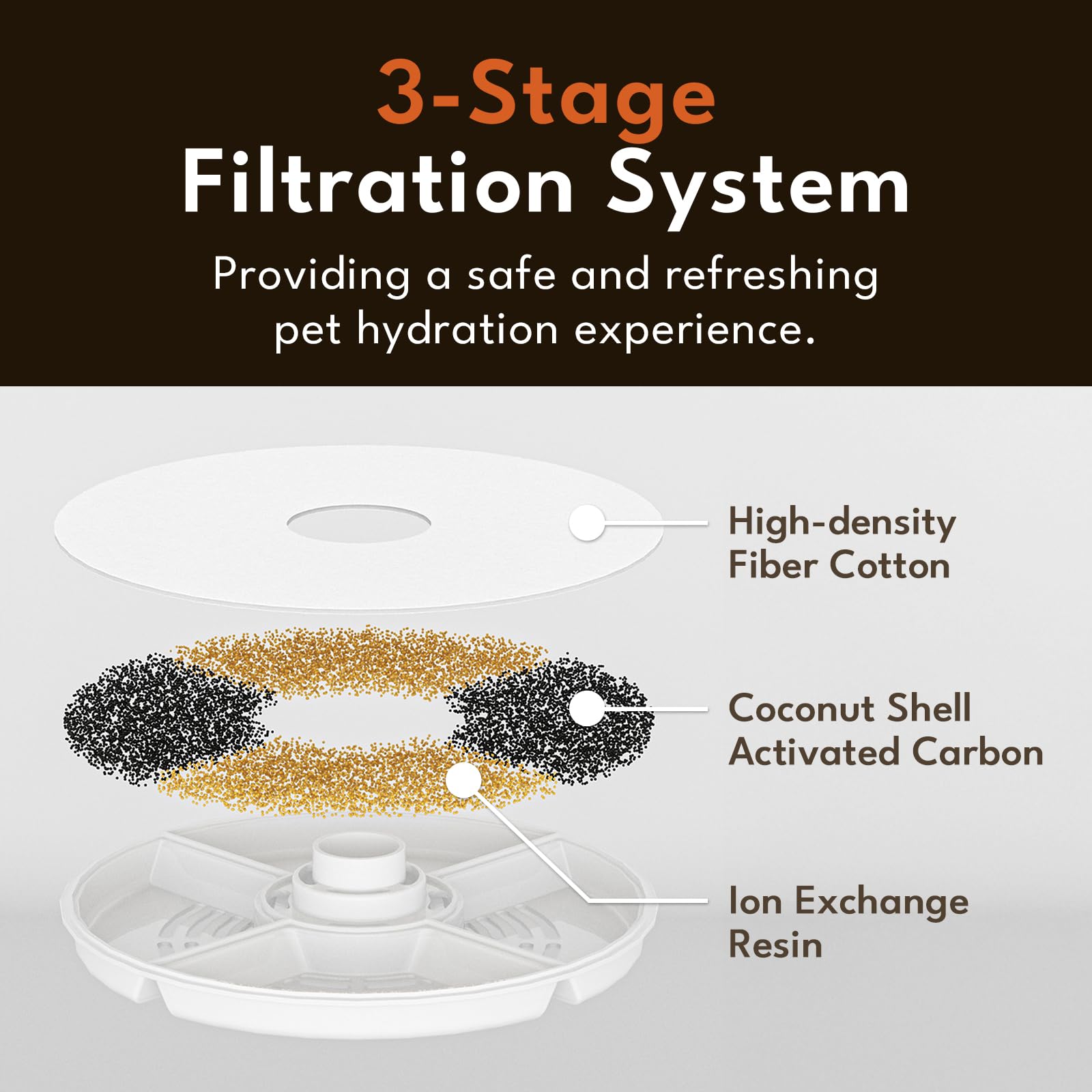 3-Stage
Filtration System

Providing a safe and refreshing pet hydration experience.

High-density
Fiber Cotton

Coconut Shell
Activated Carbon

Ion Exchange
Resin