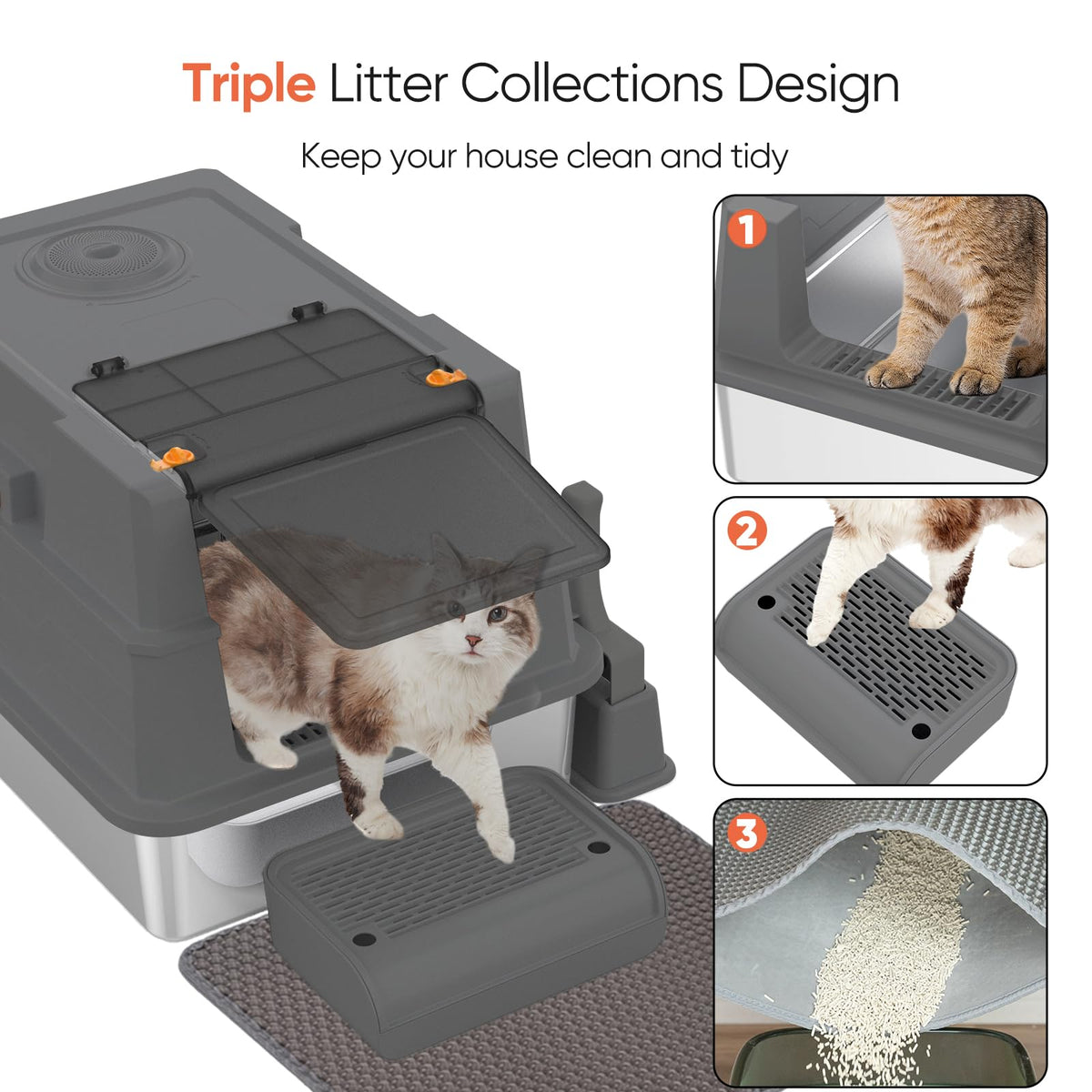 Triple Litter Collections Design

Keep your house clean and tidy

1

2

3