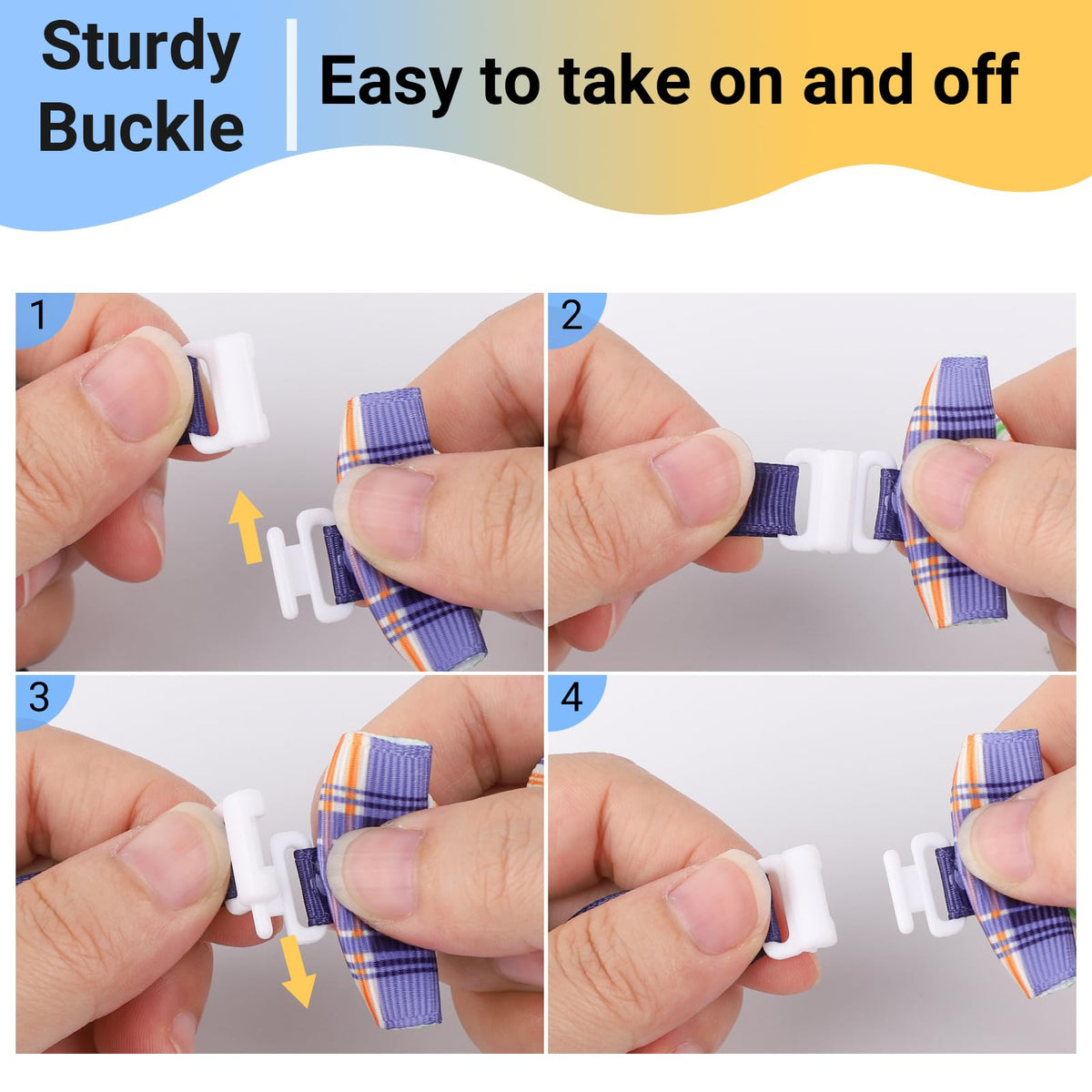 Sturdy Buckle

Easy to take on and off

1

2

3

4