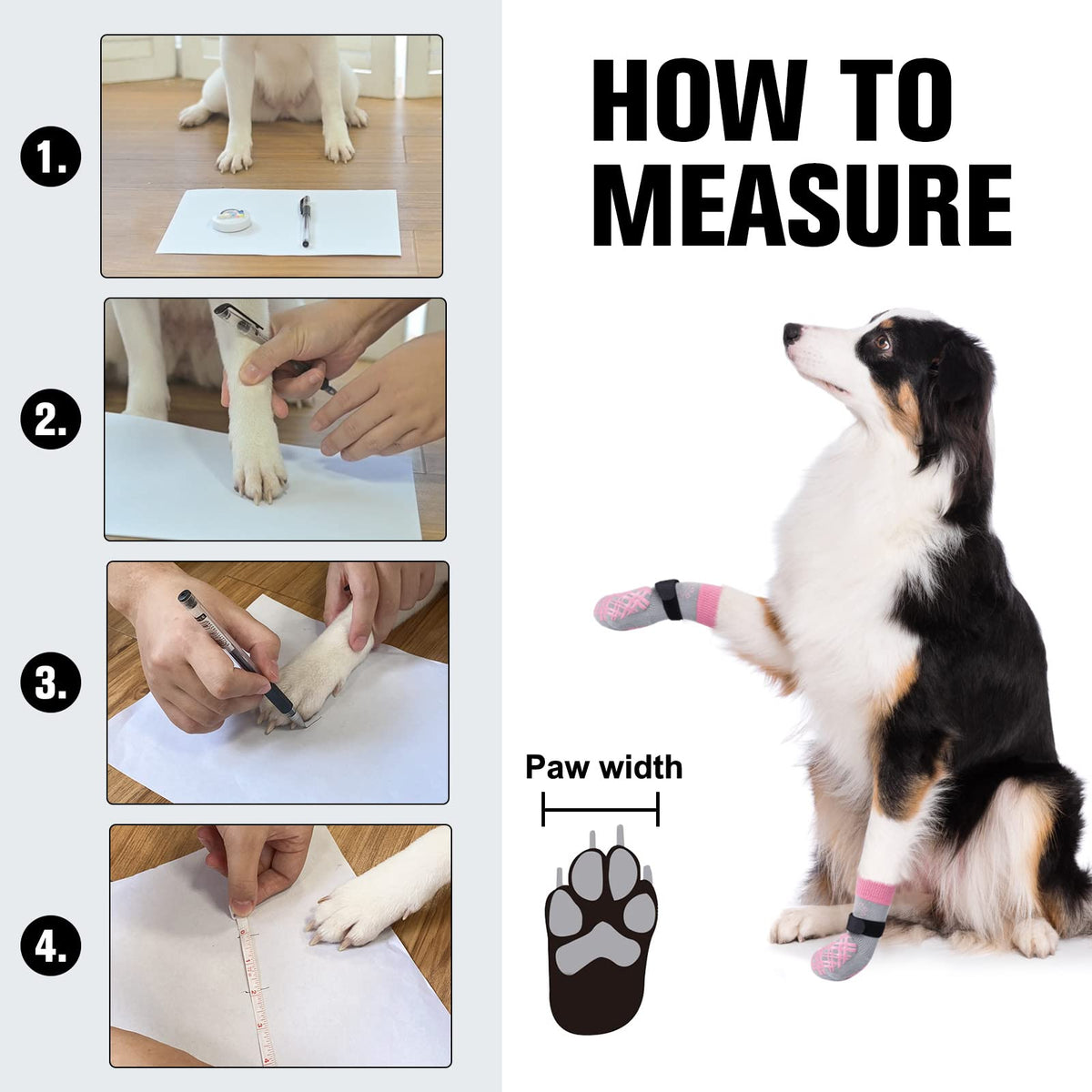 1.

2.

3.

4.

HOW TO MEASURE

Paw width