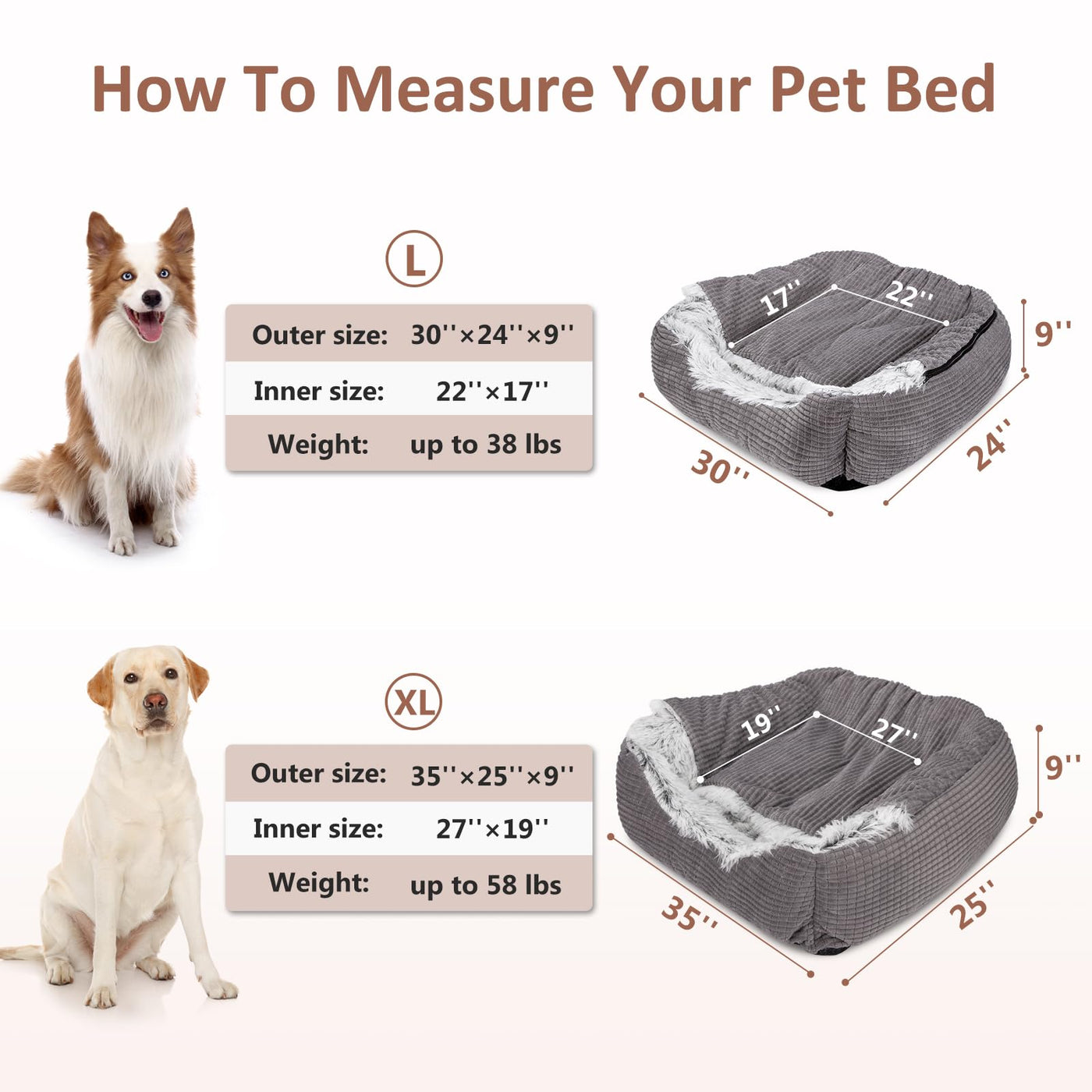 How To Measure Your Pet Bed

L

| Outer size: | 30''×24''×9'' |
|---|---|
| Inner size: | 22''×17'' |
| Weight: | up to 38 lbs |

17''
22''
9''
30''
24''

XL

| Outer size: | 35''×25''×9'' |
|---|---|
| Inner size: | 27''×19'' |
| Weight: | up to 58 lbs |

19''
27''
9''
35''
25''