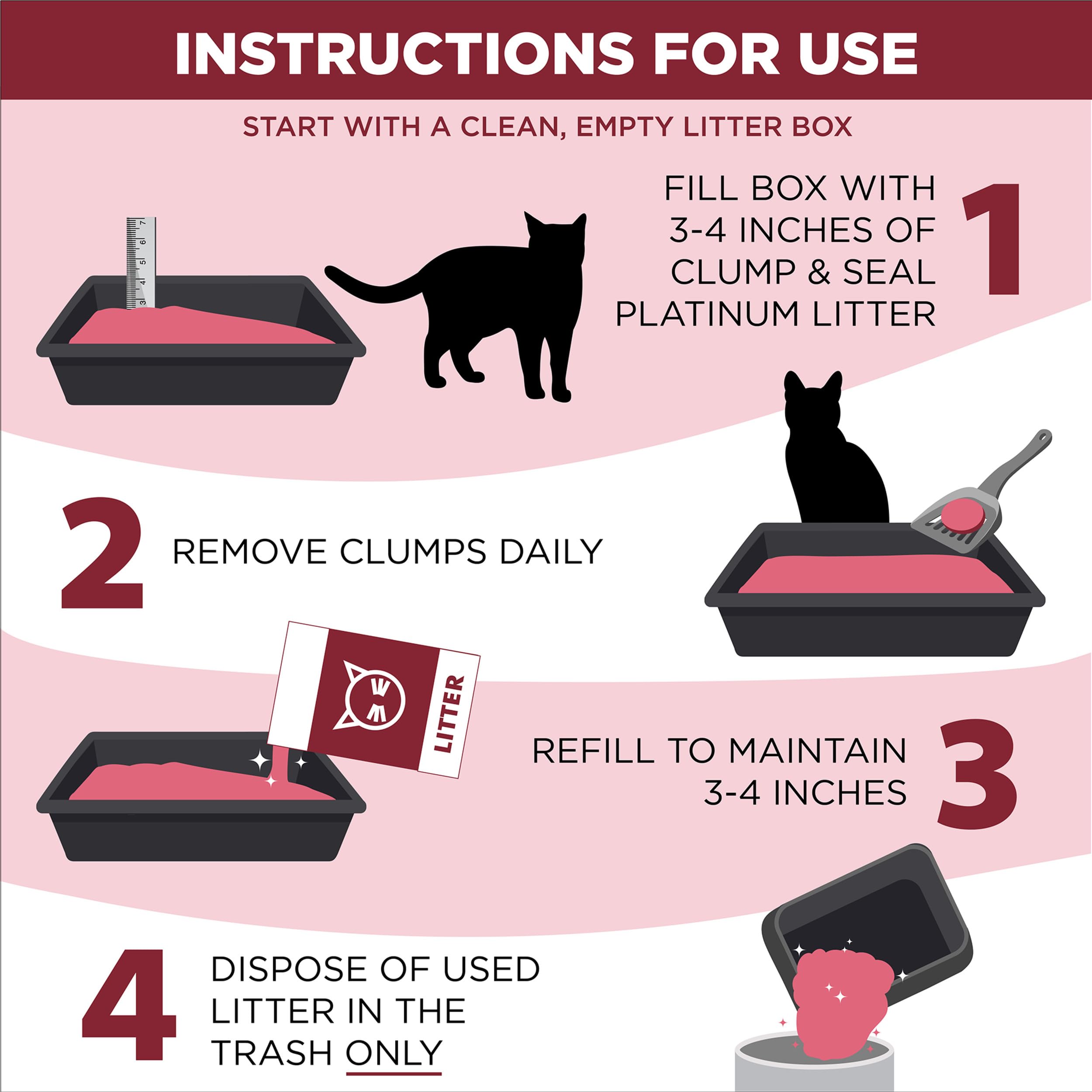 INSTRUCTIONS FOR USE

START WITH A CLEAN, EMPTY LITTER BOX

3 4 5 6 7

FILL BOX WITH 3-4 INCHES OF CLUMP & SEAL PLATINUM LITTER 1

2 REMOVE CLUMPS DAILY

LITTER

REFILL TO MAINTAIN 3-4 INCHES 3

4 DISPOSE OF USED LITTER IN THE TRASH ONLY