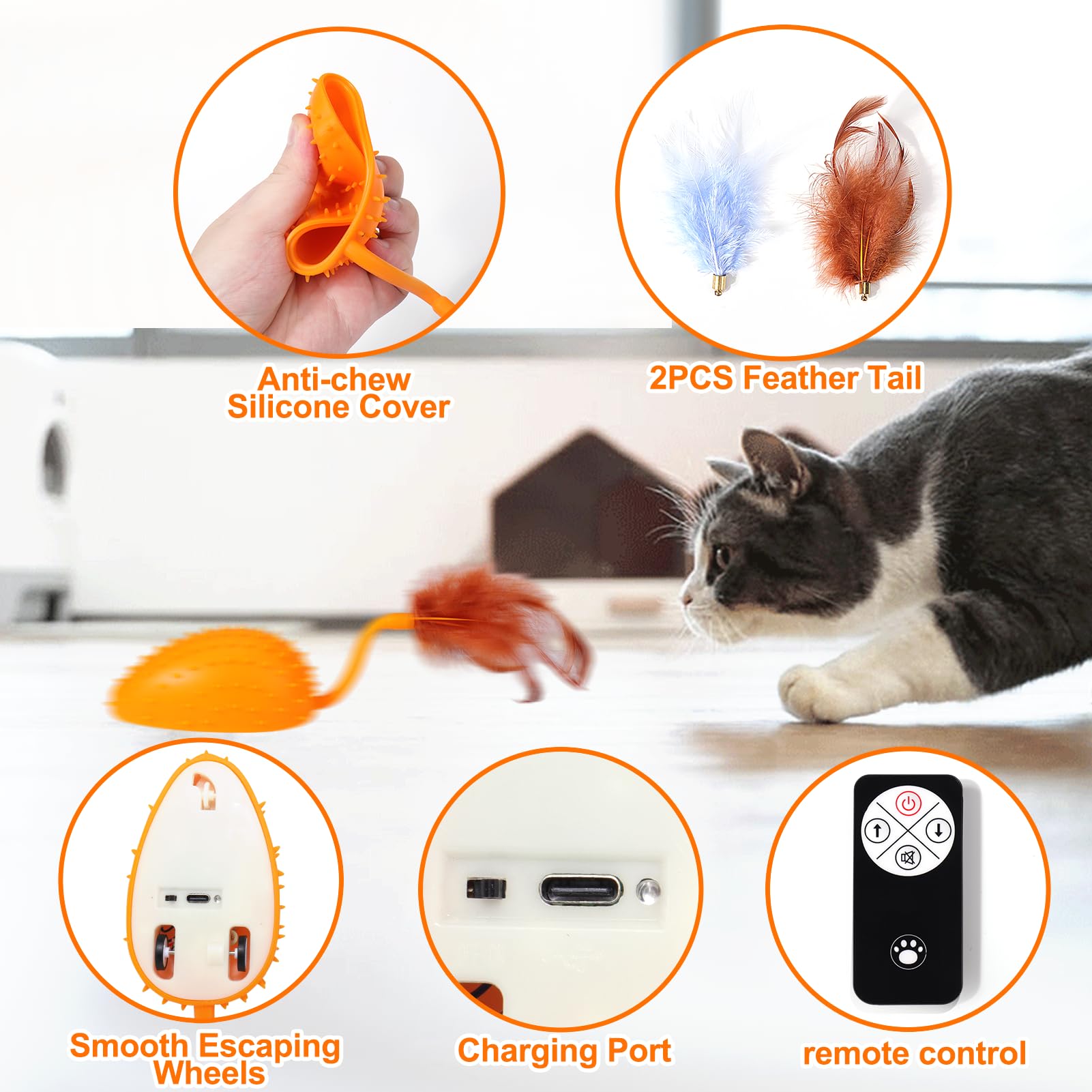 Anti-chew Silicone Cover

2PCS Feather Tail

Smooth Escaping Wheels

Charging Port

remote control