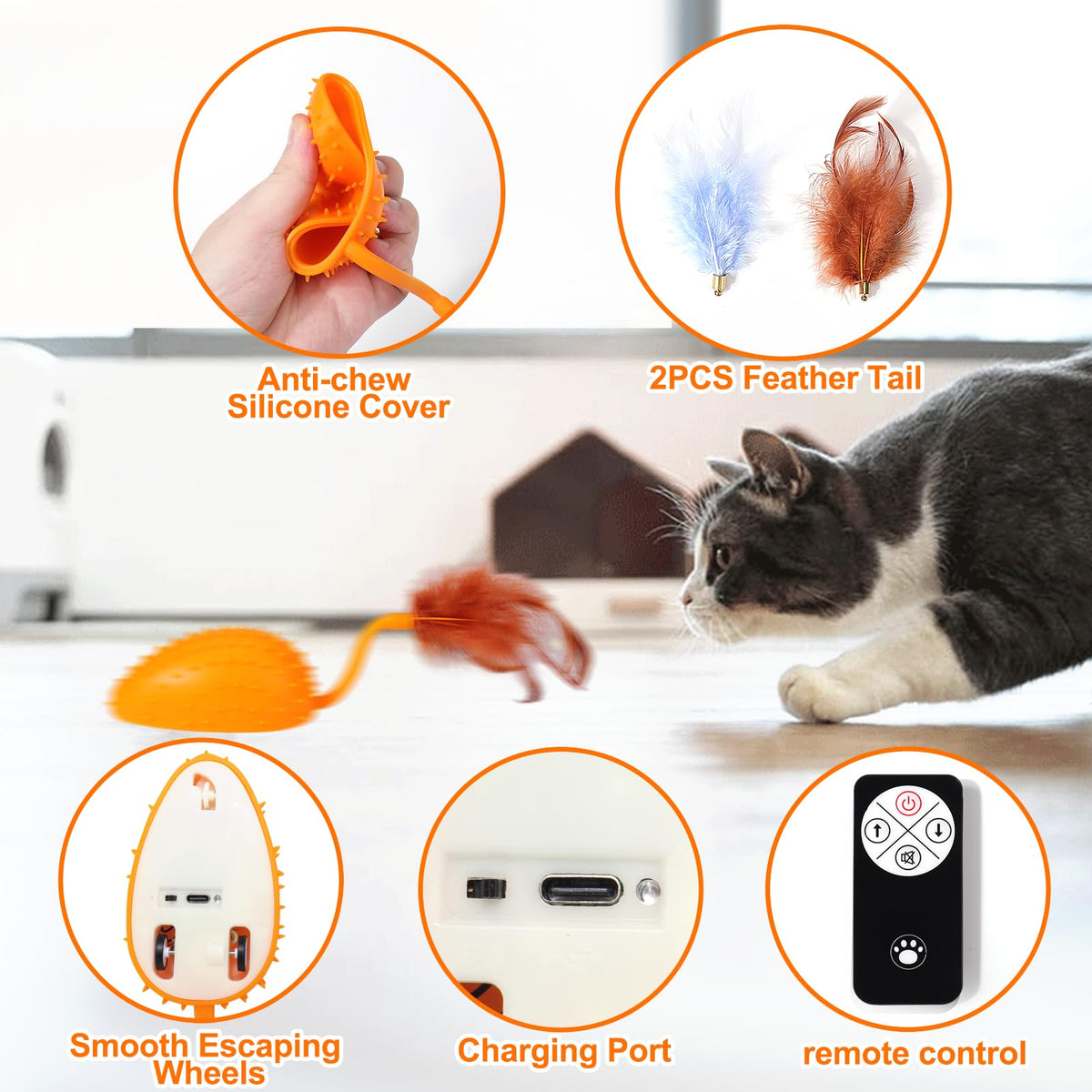 Anti-chew Silicone Cover

2PCS Feather Tail

Smooth Escaping Wheels

Charging Port

remote control