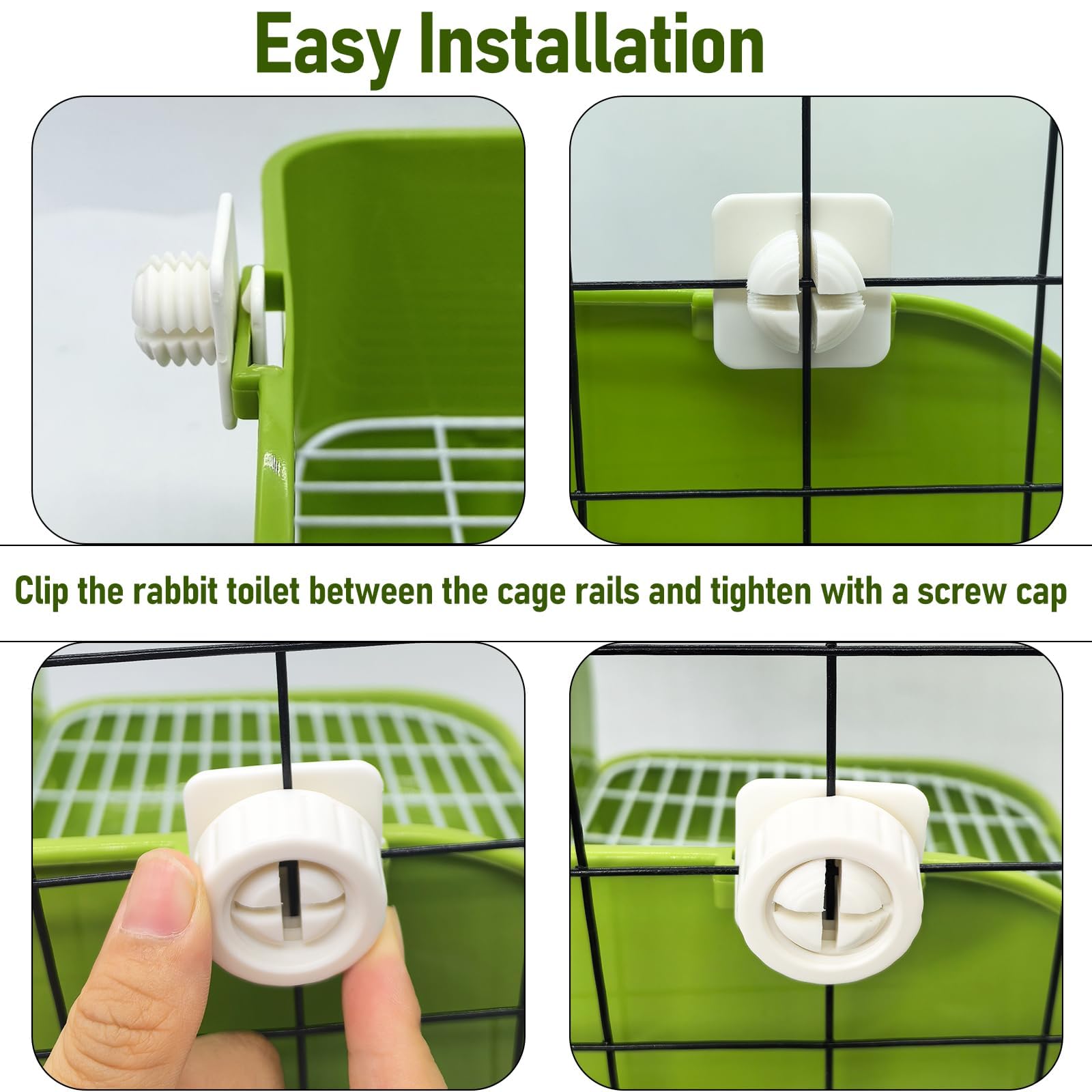 Easy Installation

Clip the rabbit toilet between the cage rails and tighten with a screw cap