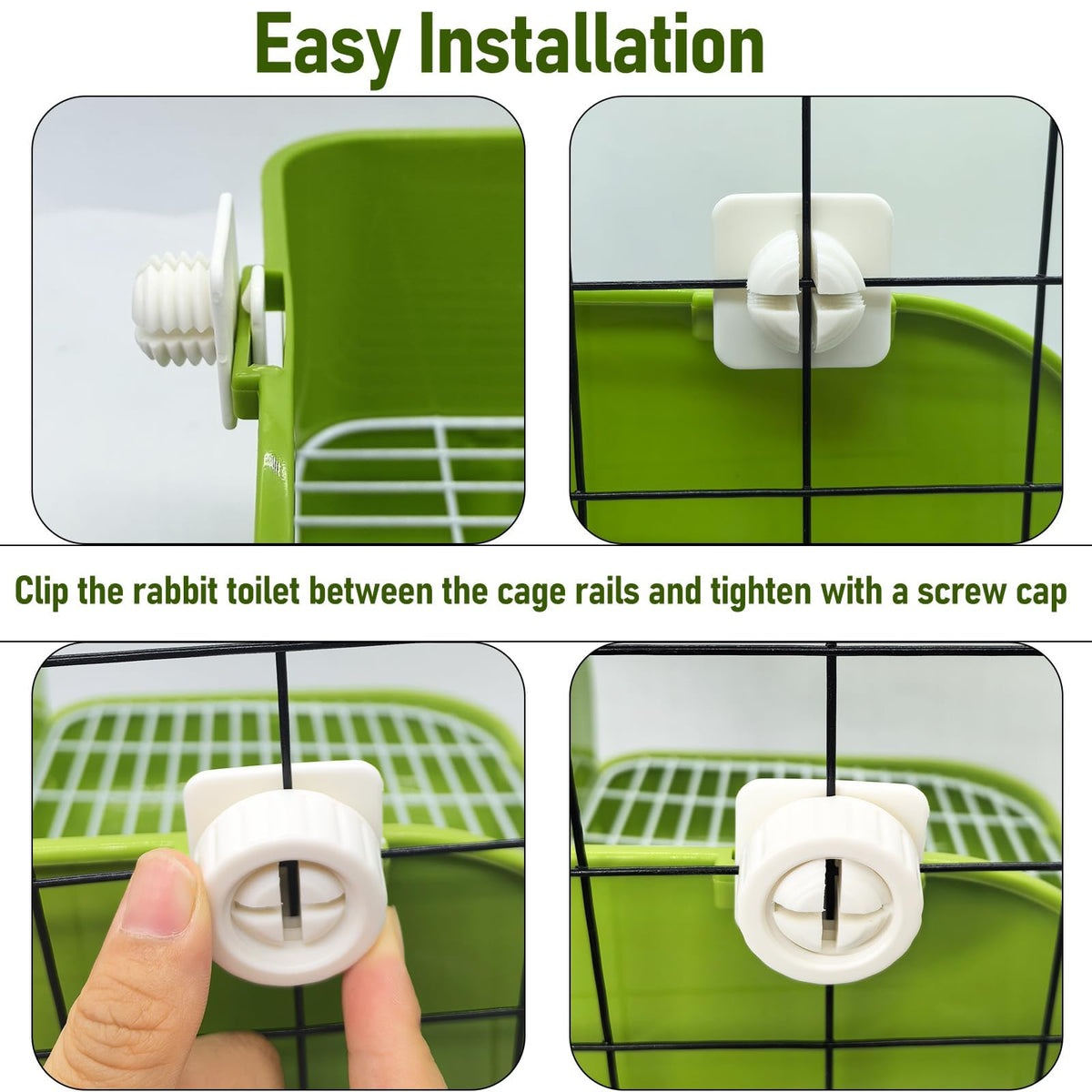 Easy Installation

Clip the rabbit toilet between the cage rails and tighten with a screw cap