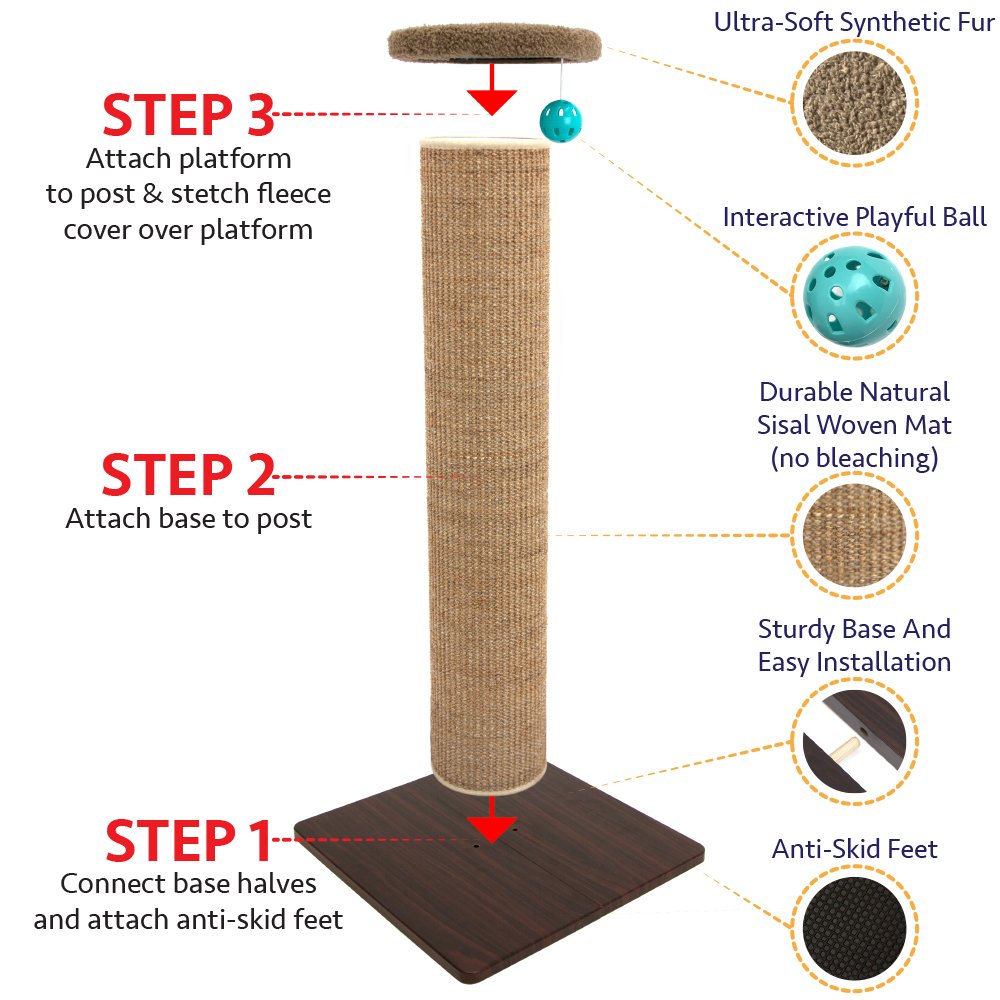 STEP 3
Attach platform to post & stetch fleece cover over platform

STEP 2
Attach base to post

STEP 1
Connect base halves and attach anti-skid feet

Ultra-Soft Synthetic Fur

Interactive Playful Ball

Durable Natural Sisal Woven Mat (no bleaching)

Sturdy Base And Easy Installation

Anti-Skid Feet