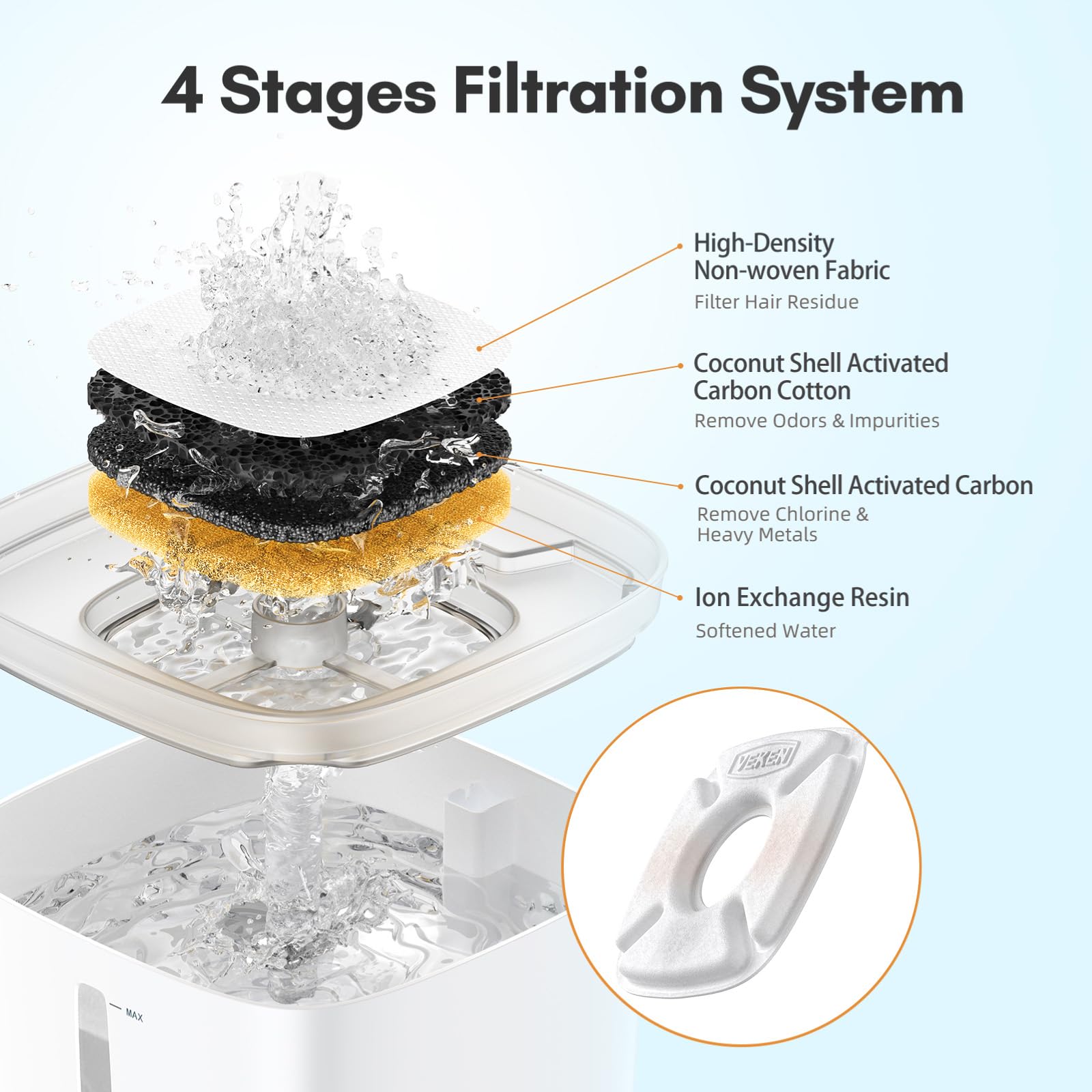 4 Stages Filtration System

High-Density Non-woven Fabric
Filter Hair Residue

Coconut Shell Activated Carbon Cotton
Remove Odors & Impurities

Coconut Shell Activated Carbon
Remove Chlorine & Heavy Metals

Ion Exchange Resin
Softened Water

VEKEN

MAX